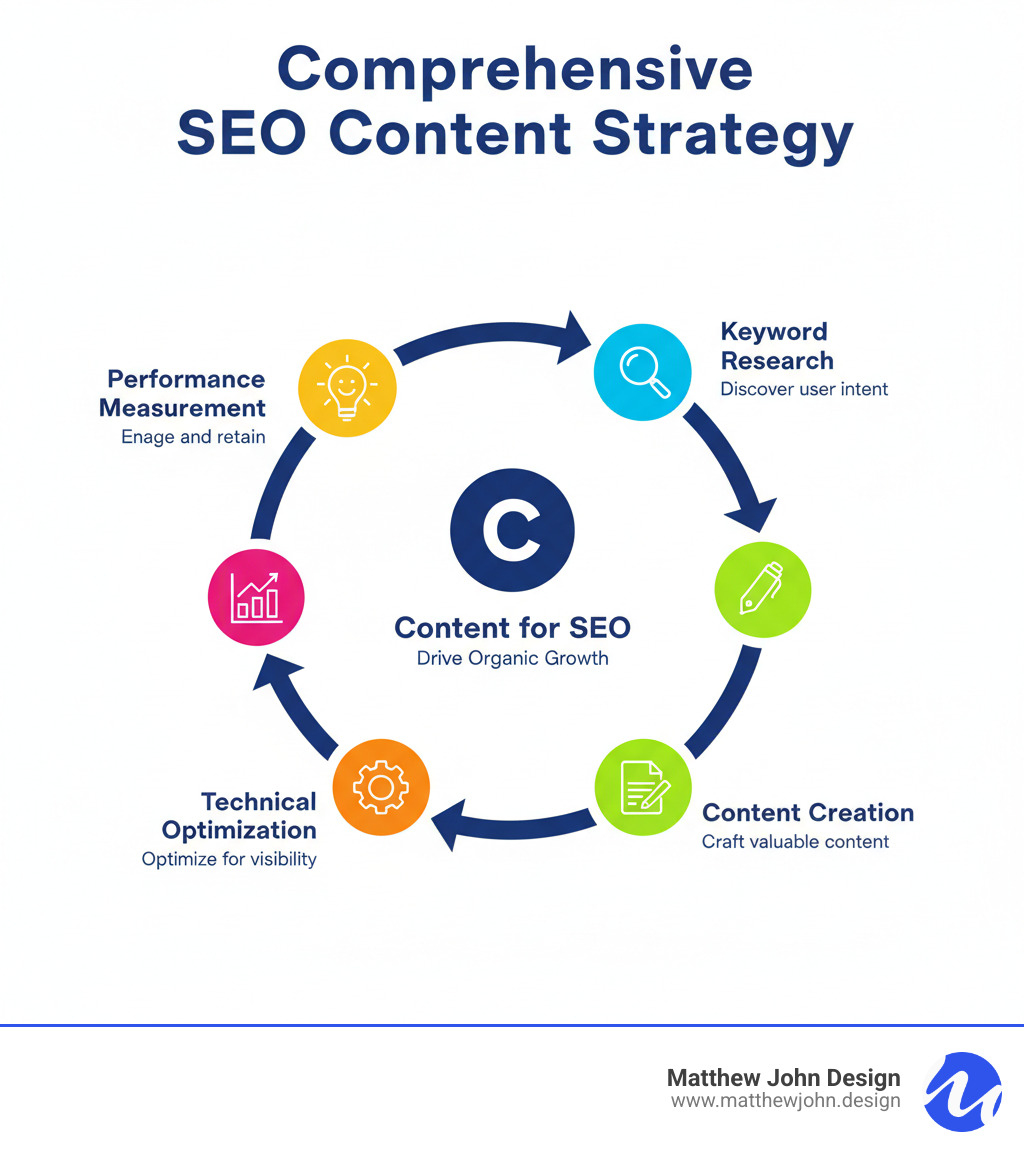 Comprehensive SEO Content Strategy

Keyword Research
Discover user intent

Content Creation
Craft valuable content

Technical Optimization
Optimize for visibility

Performance Measurement
Enage and retain

C

Content for SEO
Drive Organic Growth

Matthew John Design
www.matthewjohn.design