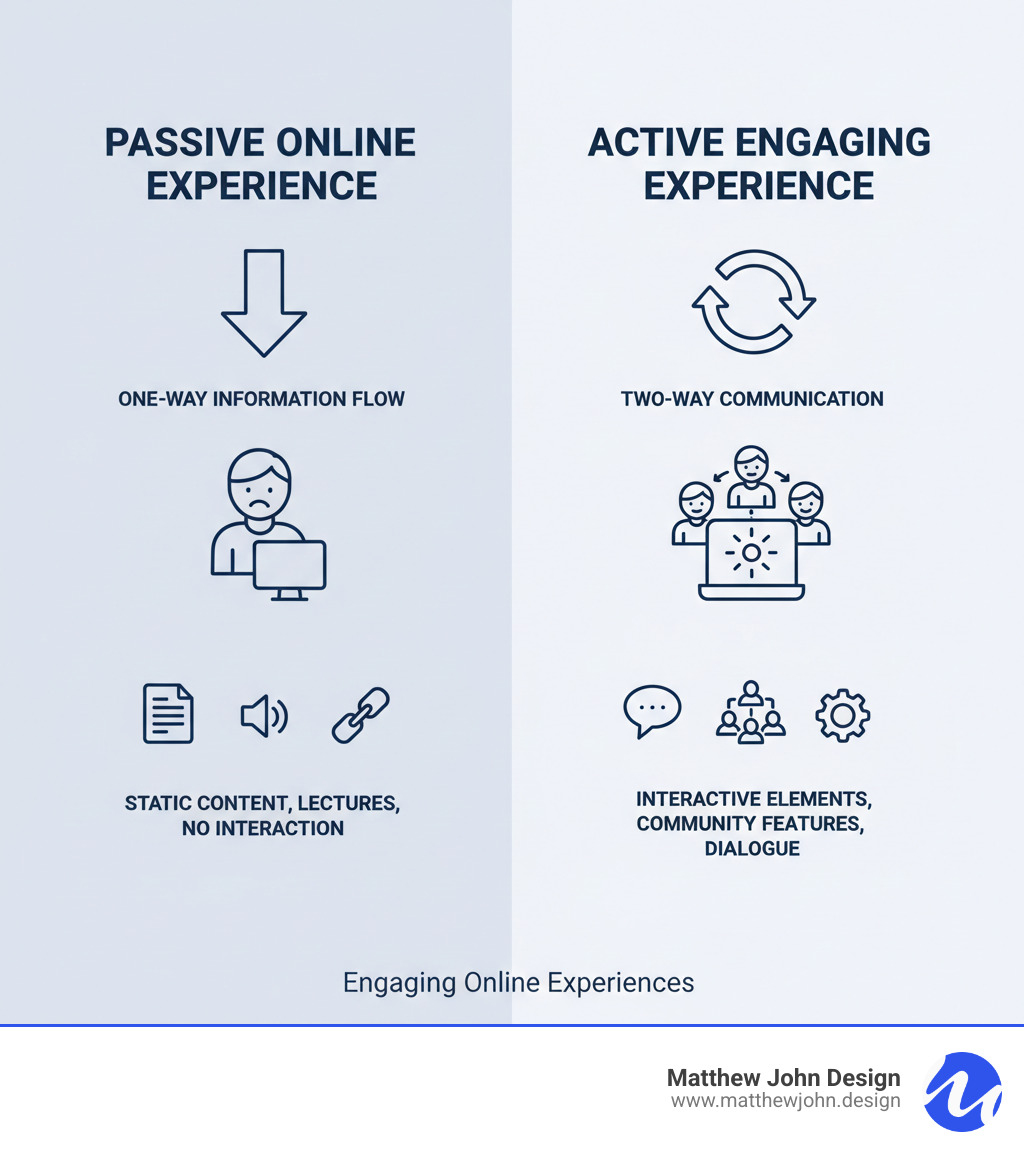 PASSIVE ONLINE EXPERIENCE

ONE-WAY INFORMATION FLOW

STATIC CONTENT, LECTURES, NO INTERACTION

ACTIVE ENGAGING EXPERIENCE

TWO-WAY COMMUNICATION

INTERACTIVE ELEMENTS, COMMUNITY FEATURES, DIALOGUE

Engaging Online Experiences

Matthew John Design
www.matthewjohn.design