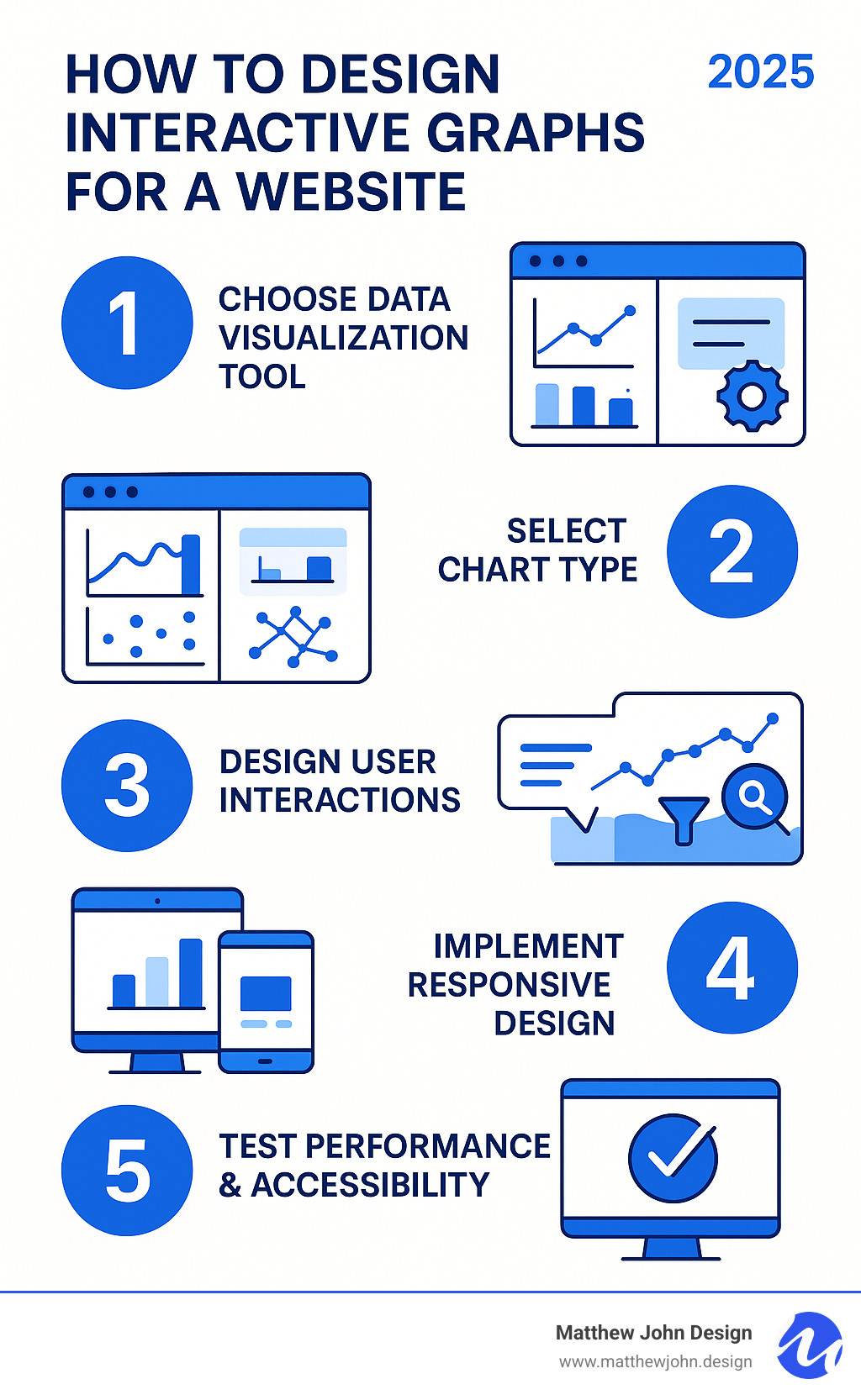 HOW TO DESIGN INTERACTIVE GRAPHS FOR A WEBSITE

2025

1

CHOOSE DATA VISUALIZATION TOOL

SELECT CHART TYPE

2

3

DESIGN USER INTERACTIONS

IMPLEMENT RESPONSIVE DESIGN

4

5

TEST PERFORMANCE & ACCESSIBILITY

Matthew John Design
www.matthewjohn.design