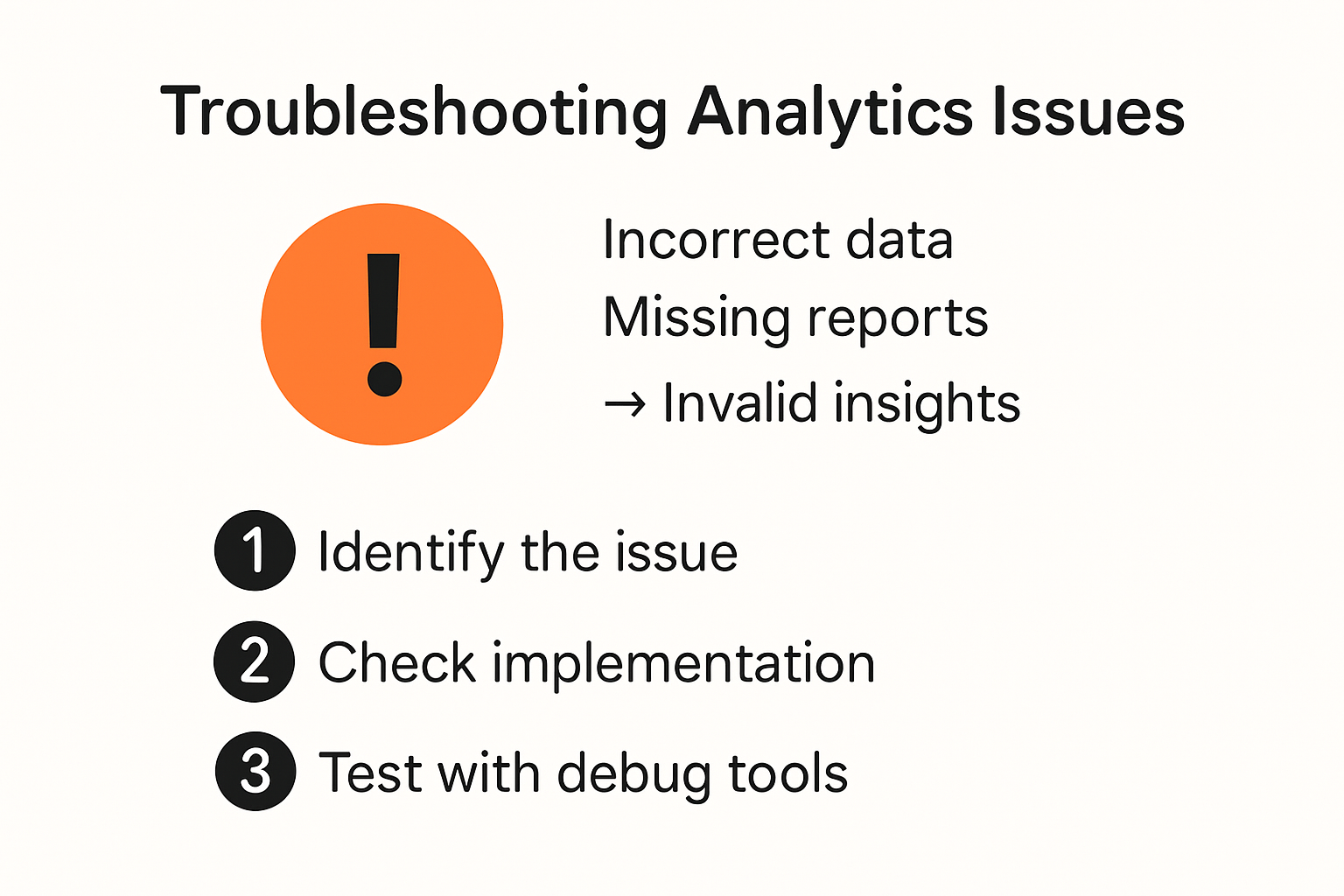 Troubleshooting Analytics Issues

!

Incorrect data
Missing reports
→ Invalid insights

1 Identify the issue
2 Check implementation
3 Test with debug tools