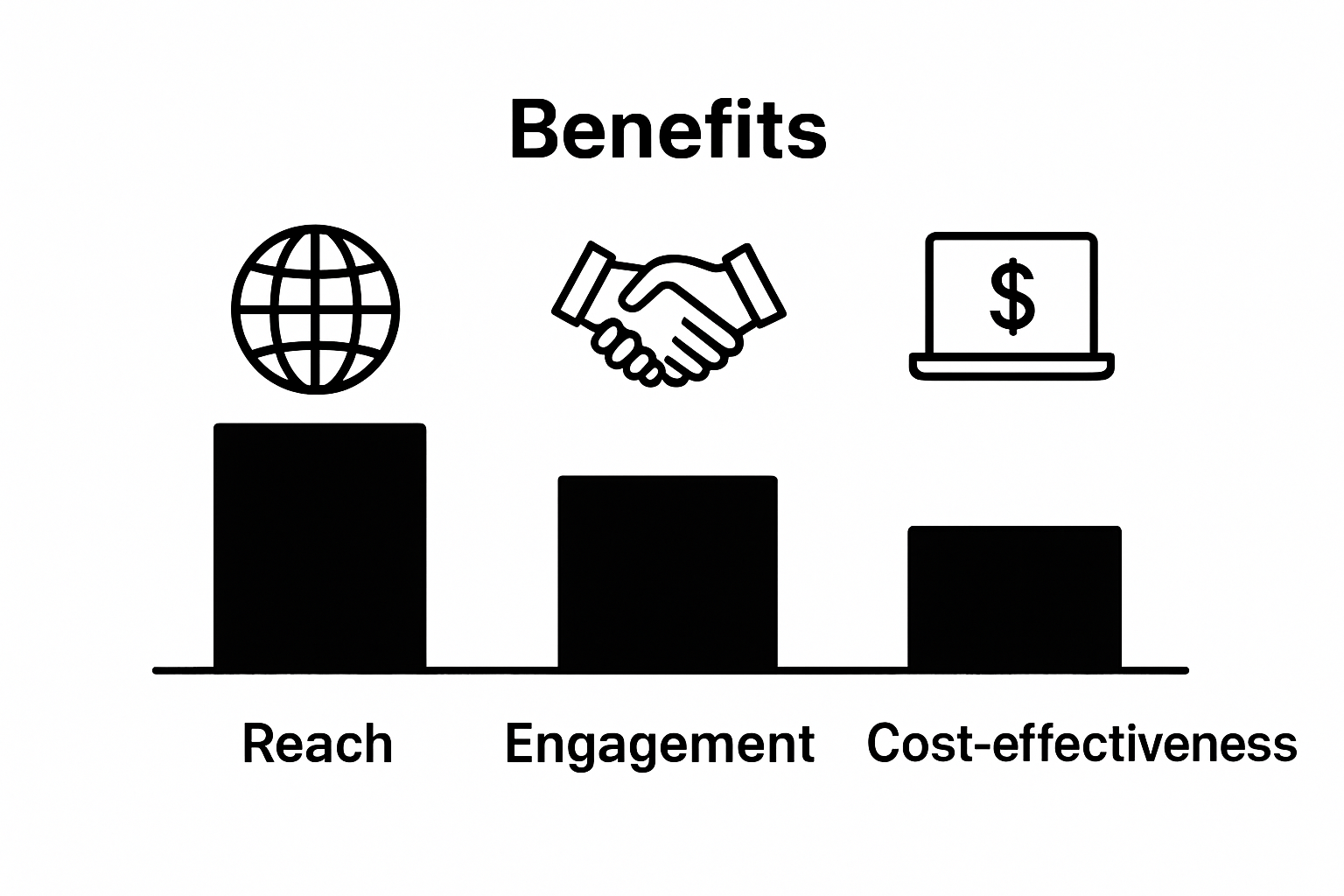 Benefits

$

Reach
Engagement
Cost-effectiveness