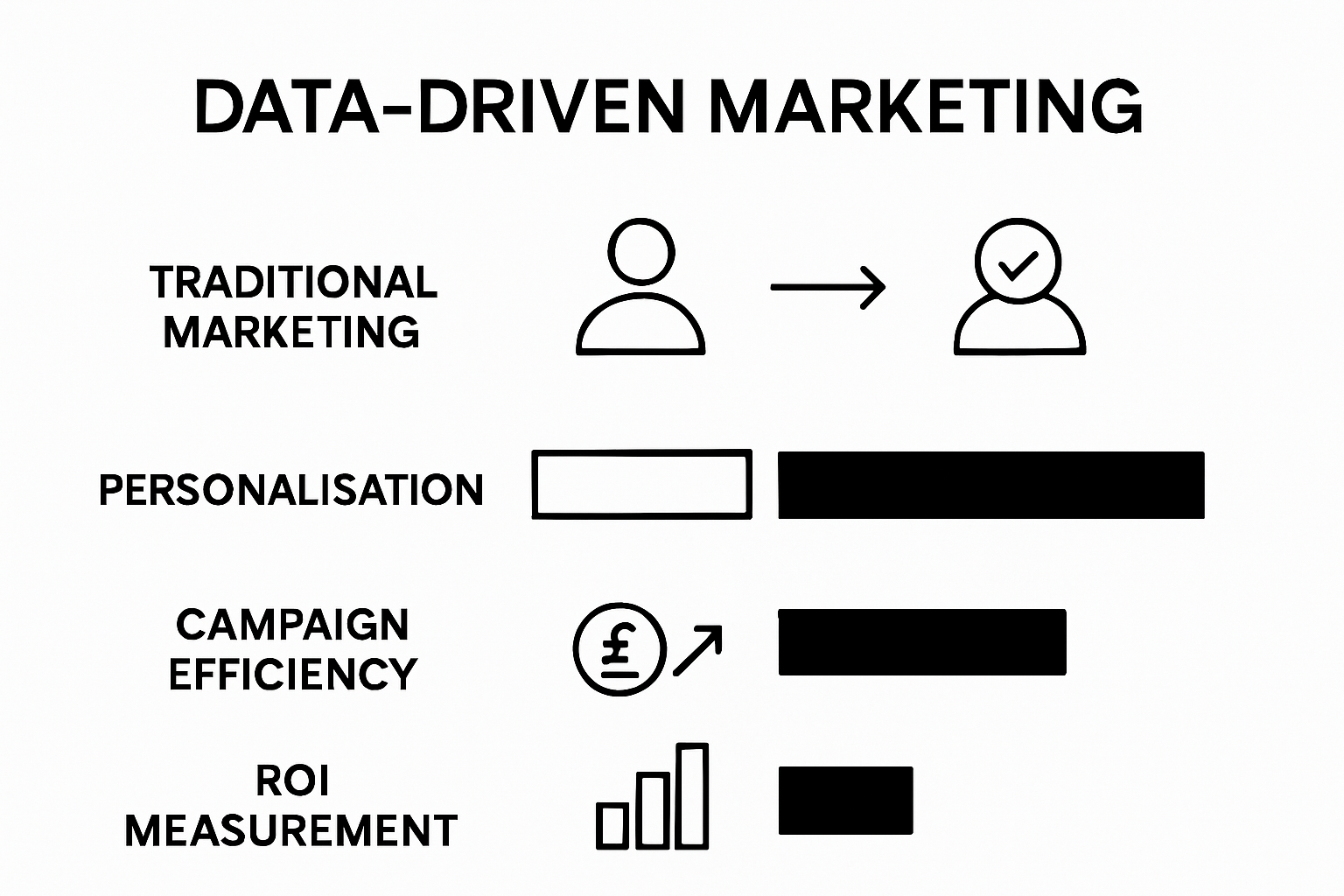 DATA-DRIVEN MARKETING

TRADITIONAL MARKETING

PERSONALISATION

CAMPAIGN EFFICIENCY

£

ROI MEASUREMENT