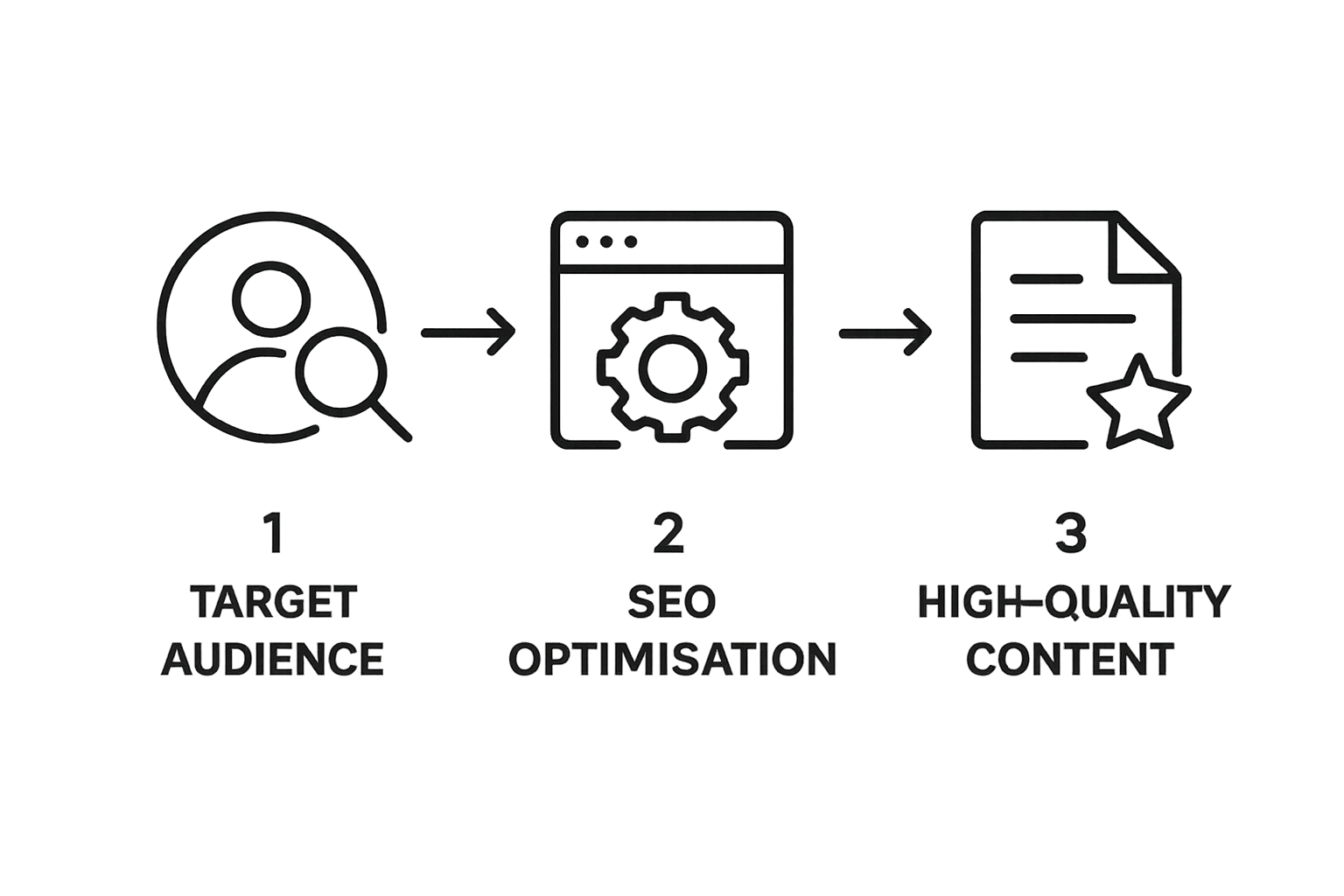 1
TARGET AUDIENCE

2
SEO OPTIMISATION

3
HIGH-QUALITY CONTENT