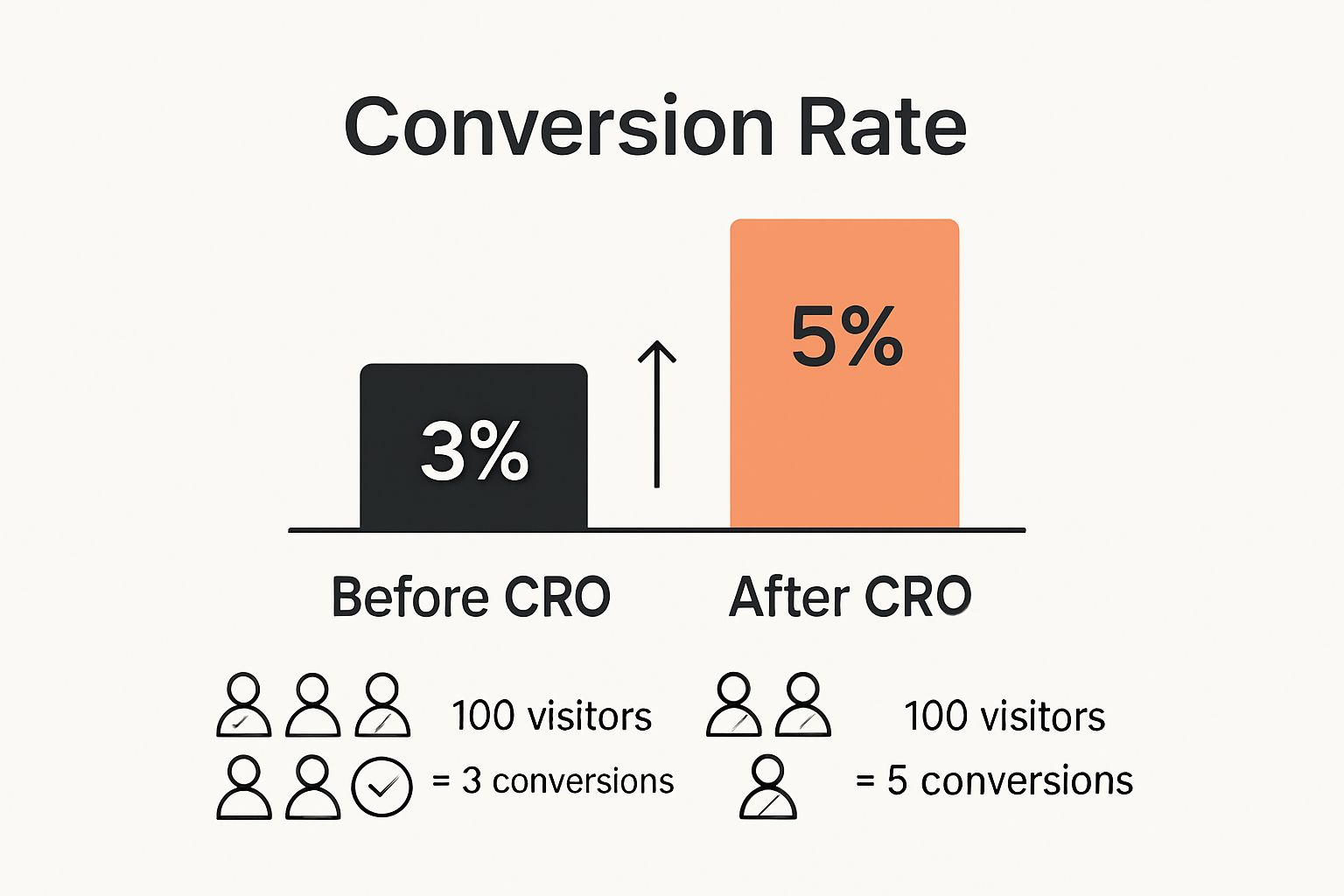 Conversion Rate

3%

5%

Before CRO

After CRO

100 visitors
= 3 conversions

100 visitors
= 5 conversions