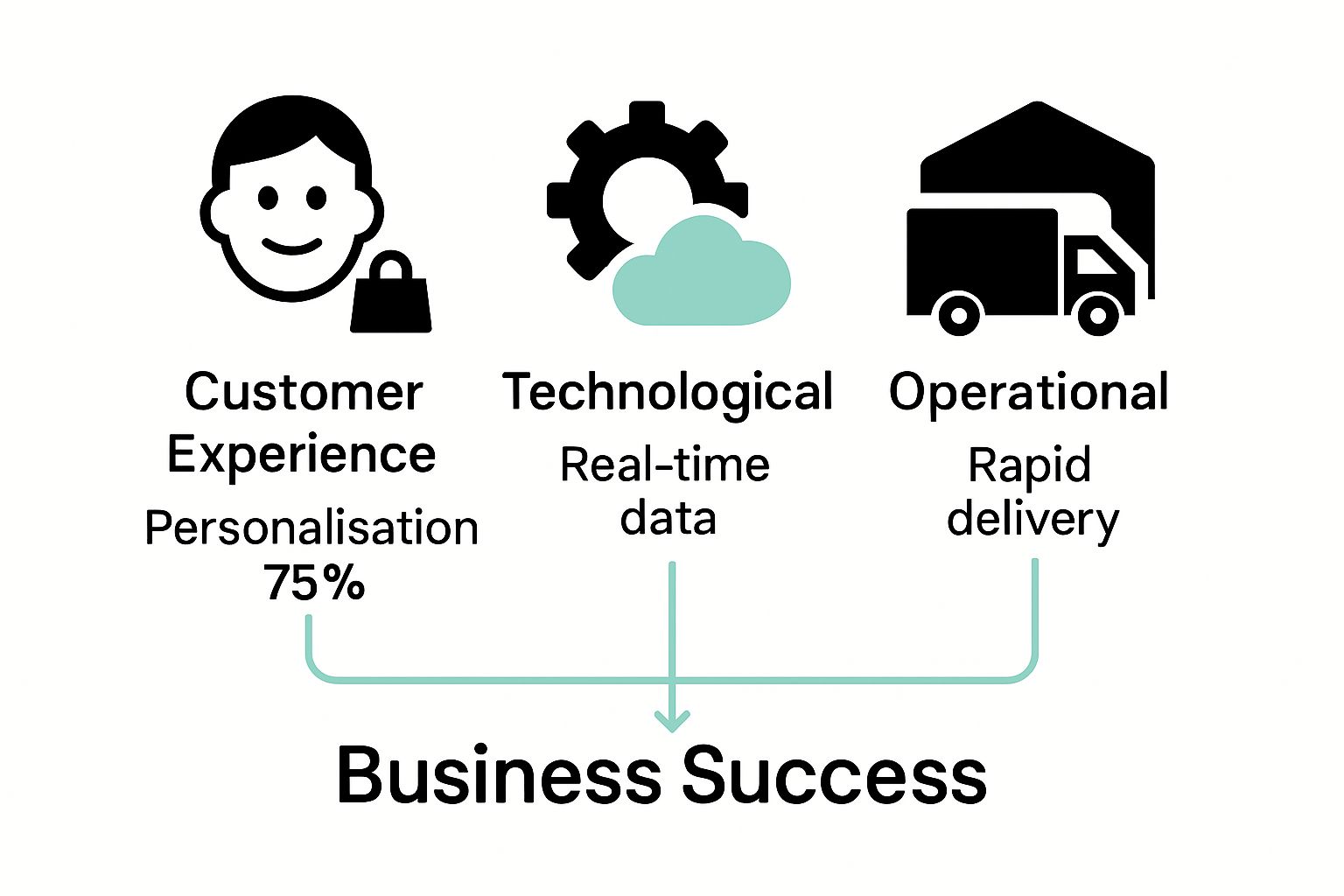 Customer Experience
Personalisation
75%

Technological
Real-time data

Operational
Rapid delivery

Business Success