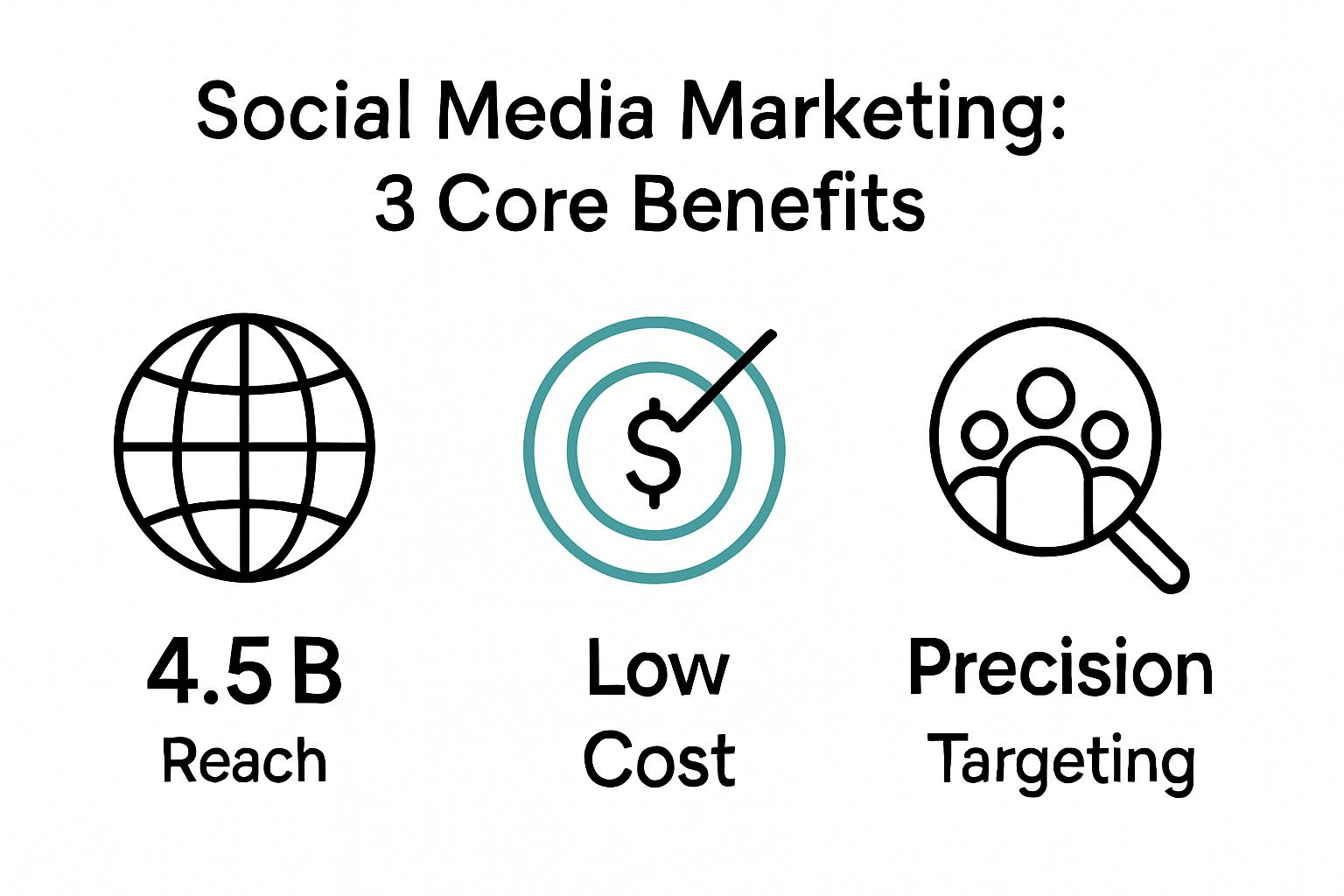 Social Media Marketing:
3 Core Benefits

$

4.5 B
Reach

Low
Cost

Precision
Targeting