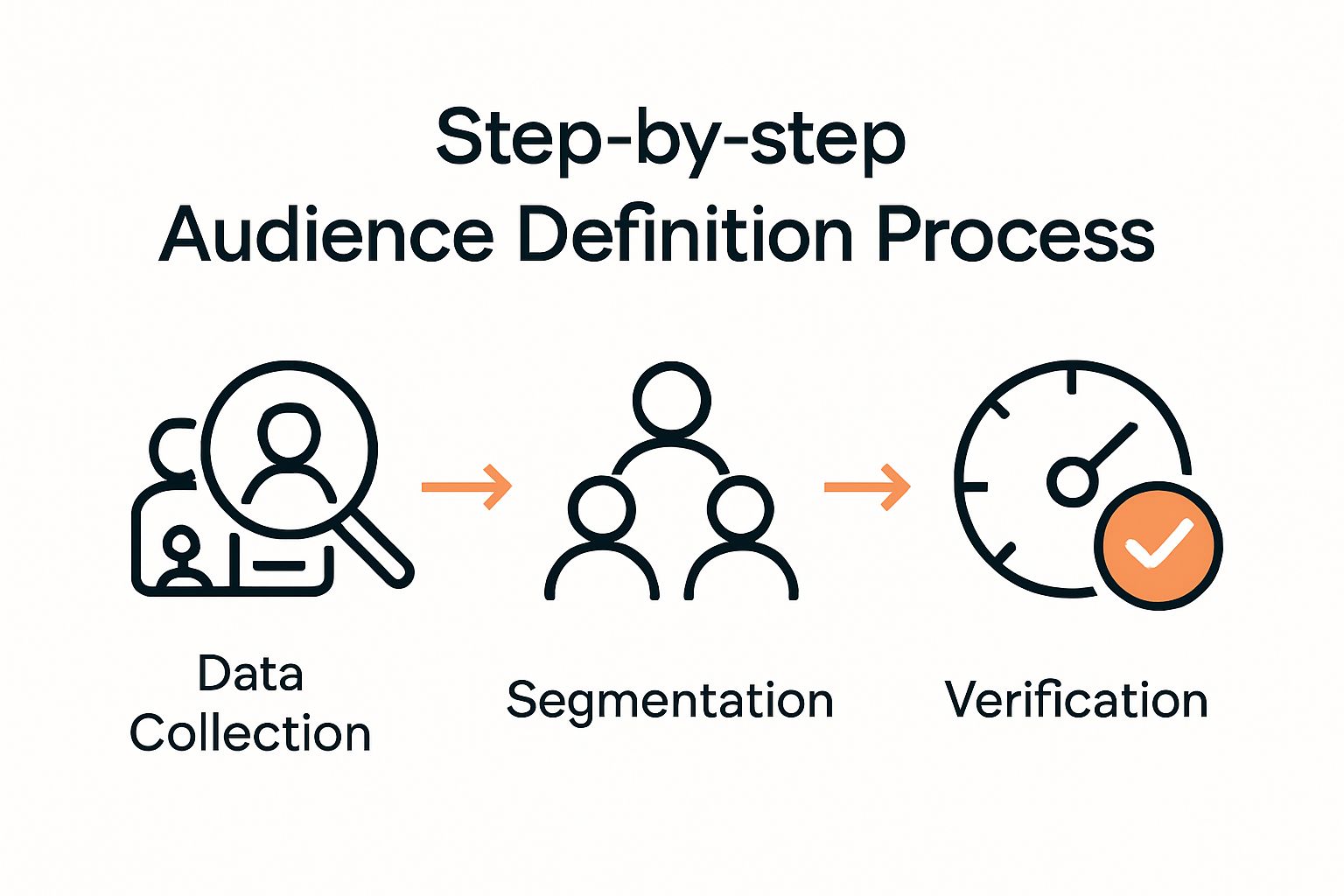 Step-by-step
Audience Definition Process

Data
Collection

Segmentation

Verification