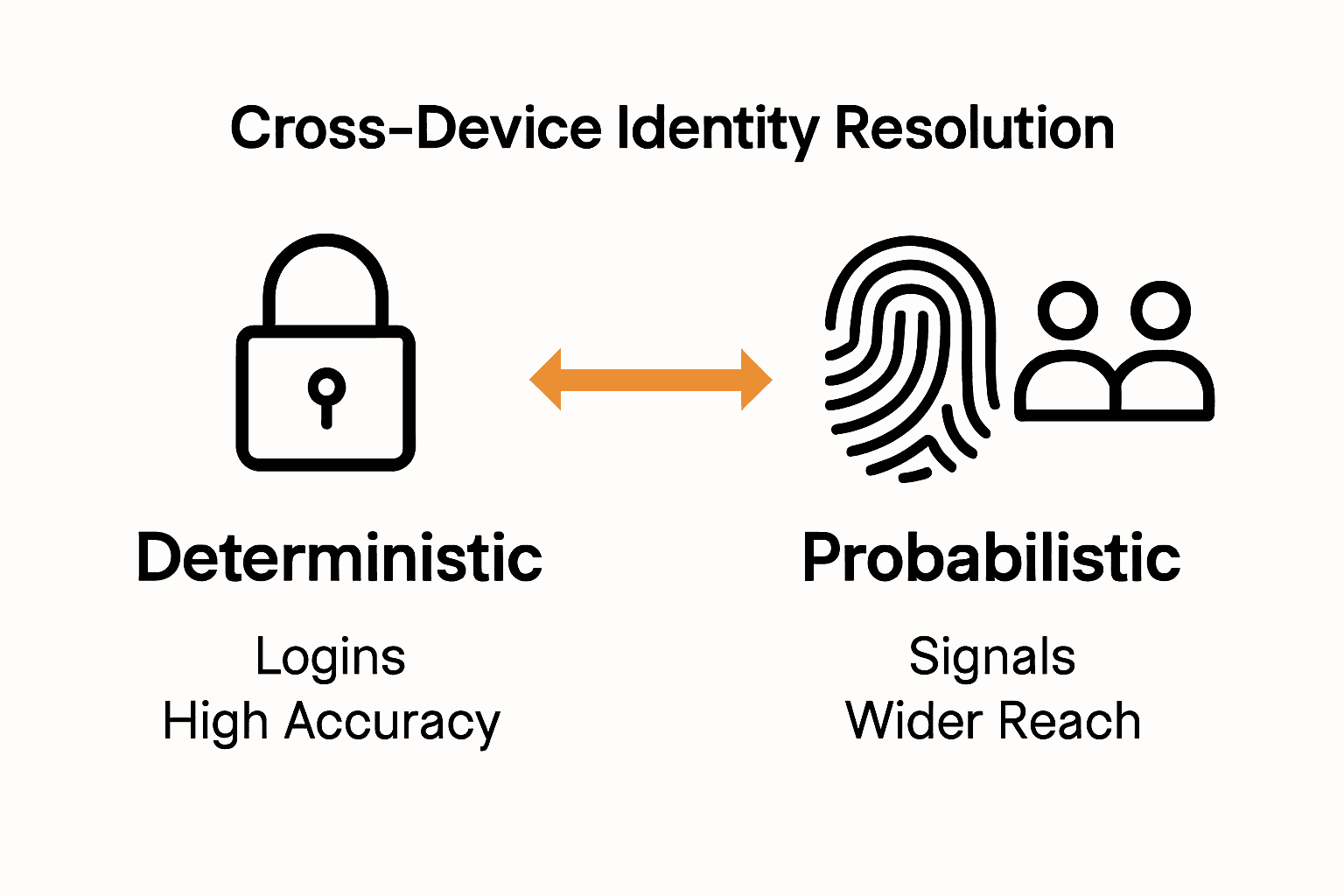 Cross-Device Identity Resolution

Deterministic

Logins
High Accuracy

Probabilistic

Signals
Wider Reach