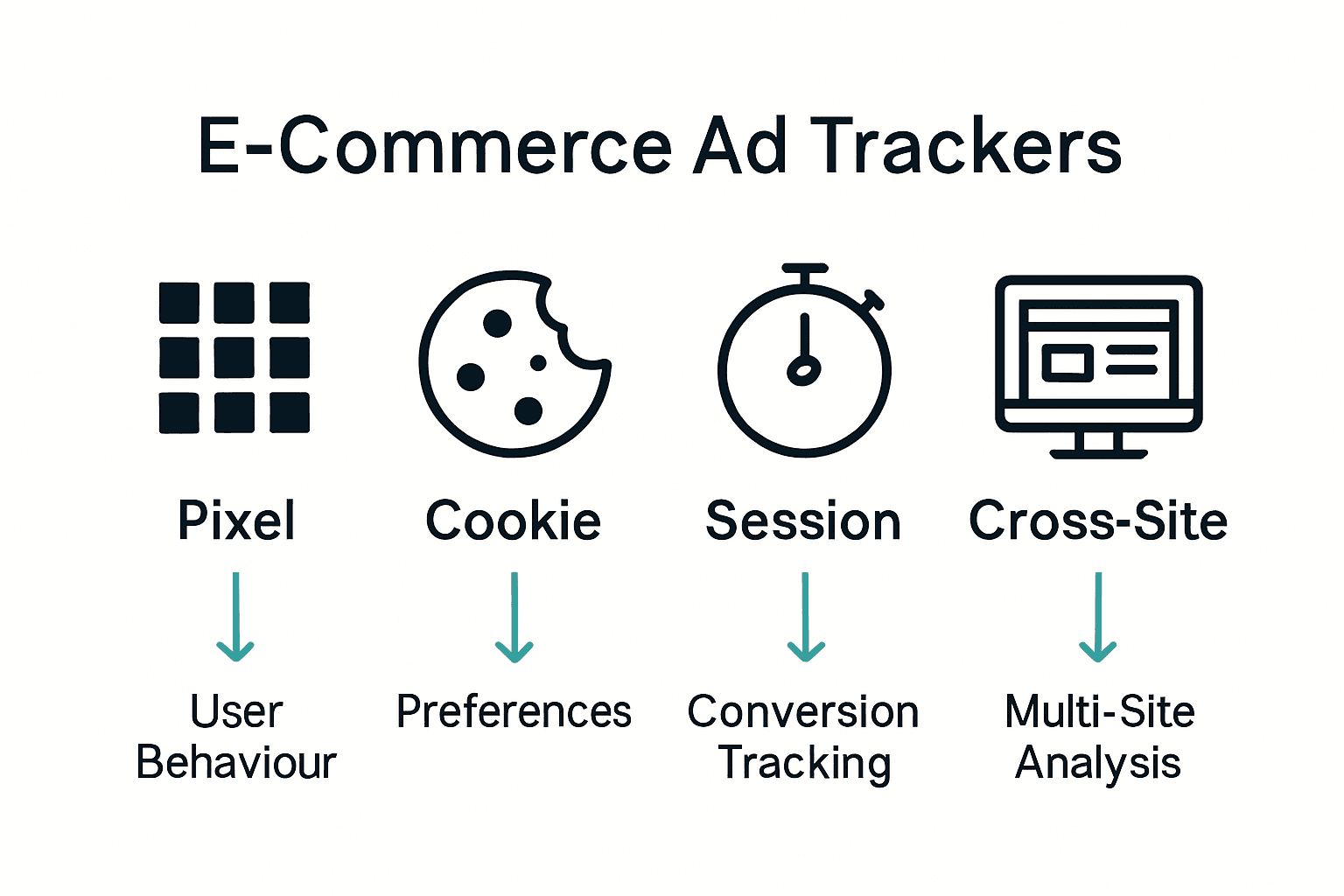 E-Commerce Ad Trackers

Pixel

User Behaviour

Cookie

Preferences

Session

Conversion Tracking

Cross-Site

Multi-Site Analysis