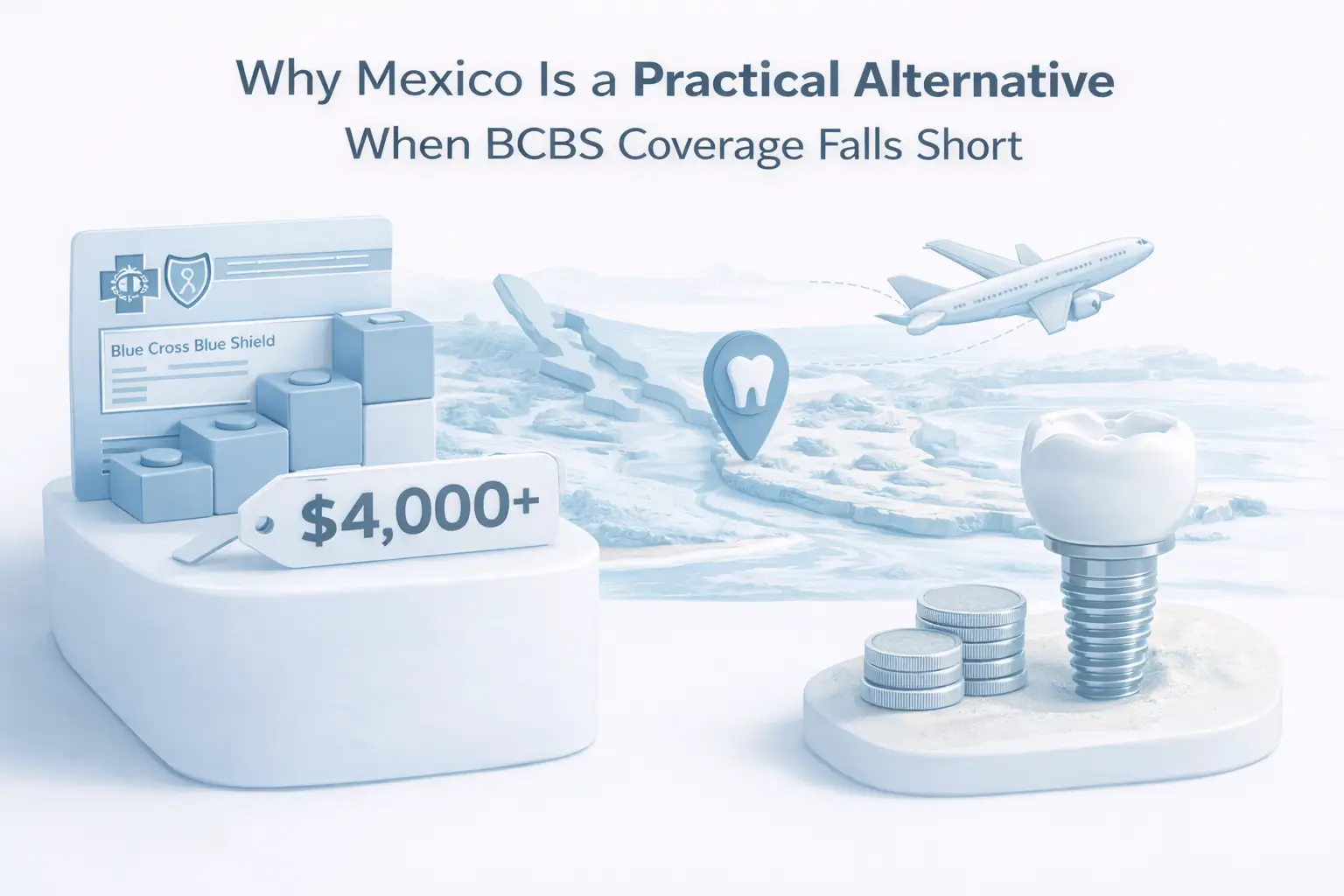 Why Mexico Is a Practical Alternative
When BCBS Coverage Falls Short

Blue Cross Blue Shield

$4,000+