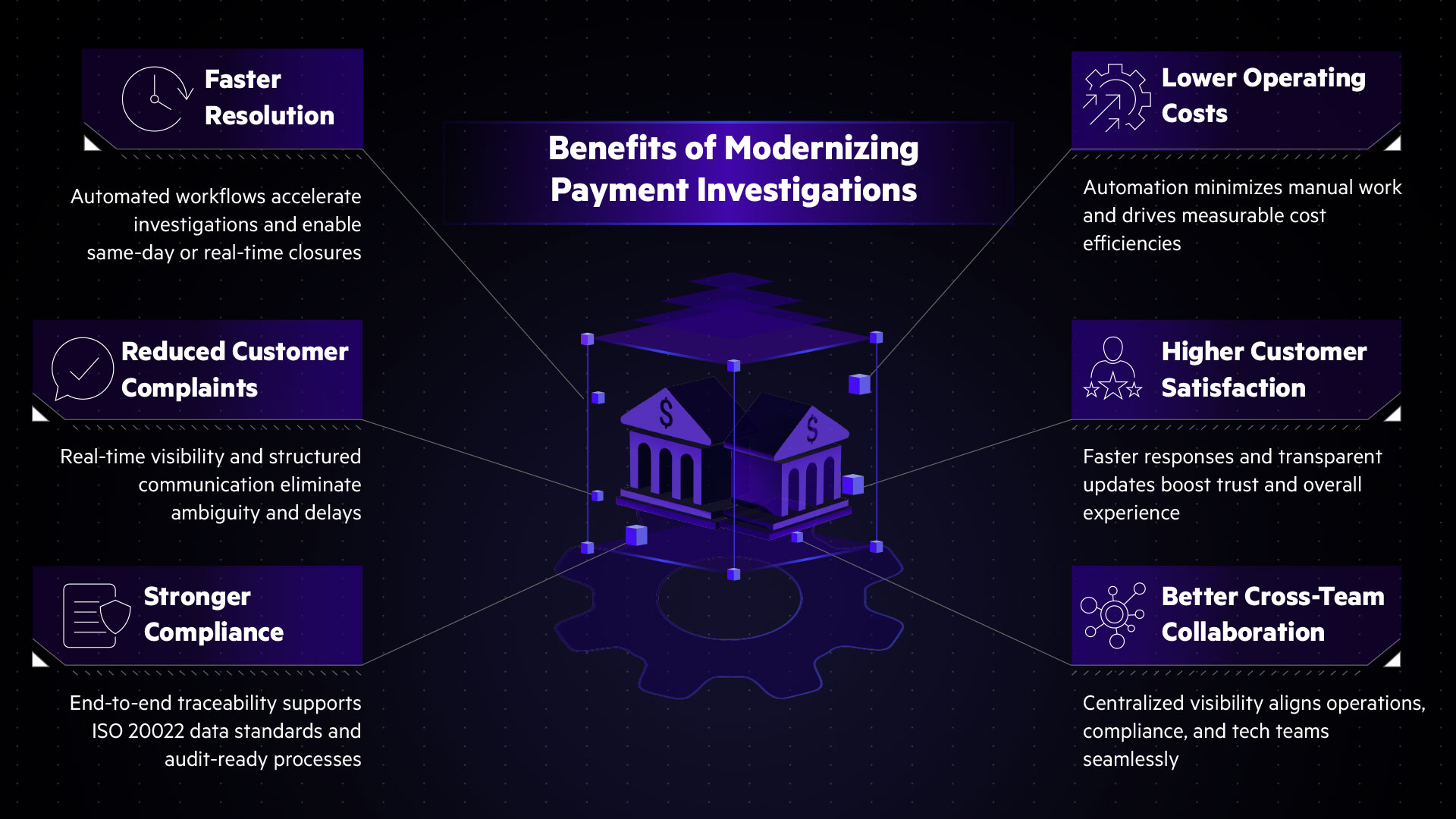 Benefits of Modernizing Payment Investigations

Faster Resolution

Automated workflows accelerate investigations and enable same-day or real-time closures

Reduced Customer Complaints

Real-time visibility and structured communication eliminate ambiguity and delays

Stronger Compliance

End-to-end traceability supports ISO 20022 data standards and audit-ready processes

Lower Operating Costs

Automation minimizes manual work and drives measurable cost efficiencies

Higher Customer Satisfaction

Faster responses and transparent updates boost trust and overall experience

Better Cross-Team Collaboration

Centralized visibility aligns operations, compliance, and tech teams seamlessly

$

$