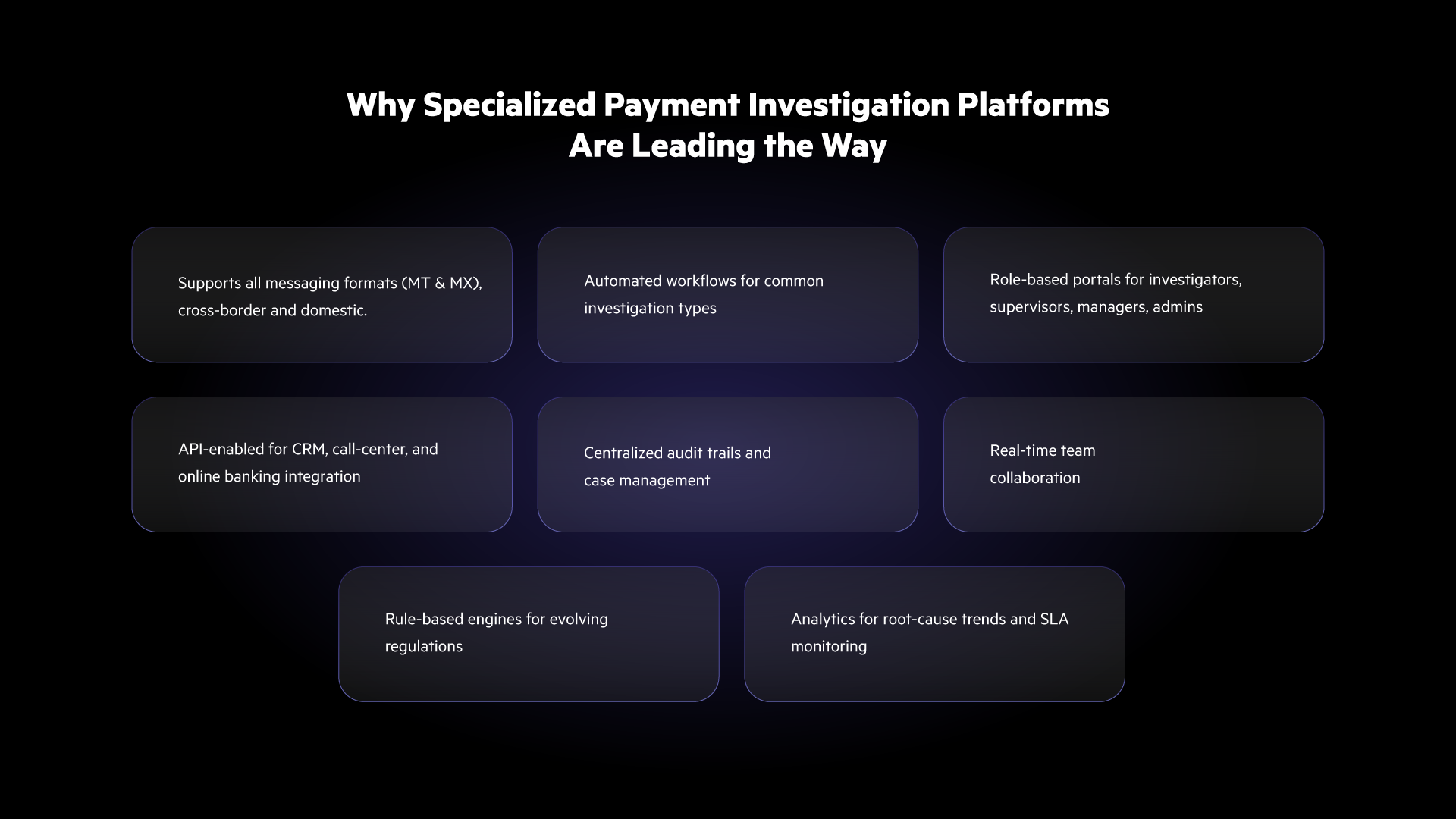 Why Specialized Payment Investigation Platforms Are Leading the Way

Supports all messaging formats (MT & MX), cross-border and domestic.

Automated workflows for common investigation types

Role-based portals for investigators, supervisors, managers, admins

API-enabled for CRM, call-center, and online banking integration

Centralized audit trails and case management

Real-time team collaboration

Rule-based engines for evolving regulations

Analytics for root-cause trends and SLA monitoring