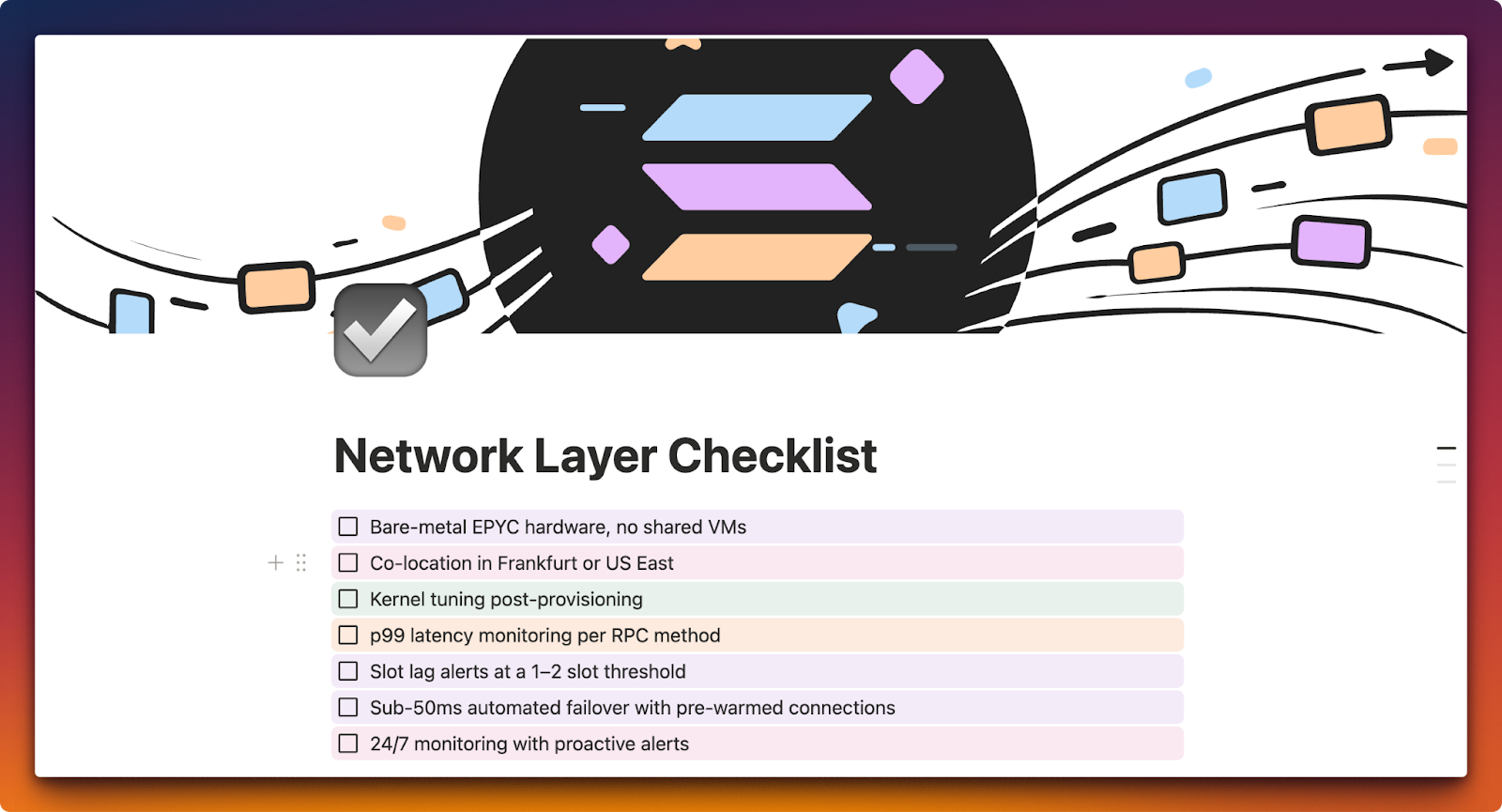 Network Layer Checklist

☐ Bare-metal EPYC hardware, no shared VMs
☐ Co-location in Frankfurt or US East
☐ Kernel tuning post-provisioning
☐ p99 latency monitoring per RPC method
☐ Slot lag alerts at a 1–2 slot threshold
☐ Sub-50ms automated failover with pre-warmed connections
☐ 24/7 monitoring with proactive alerts