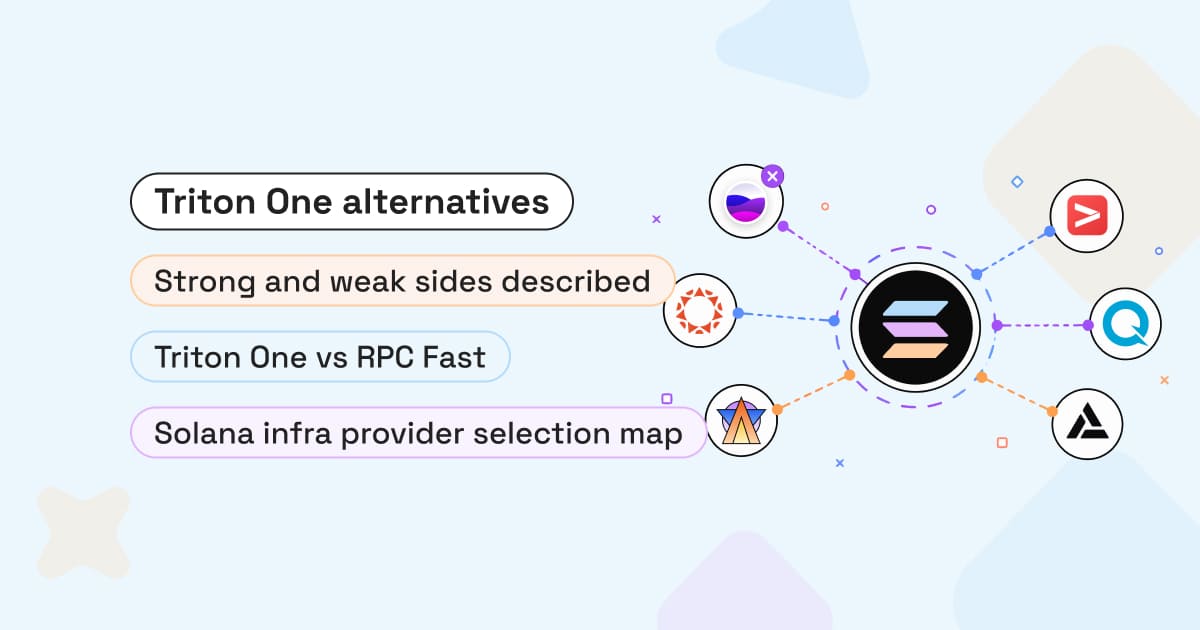 Triton One alternatives

Strong and weak sides described

Triton One vs RPC Fast

Solana infra provider selection map