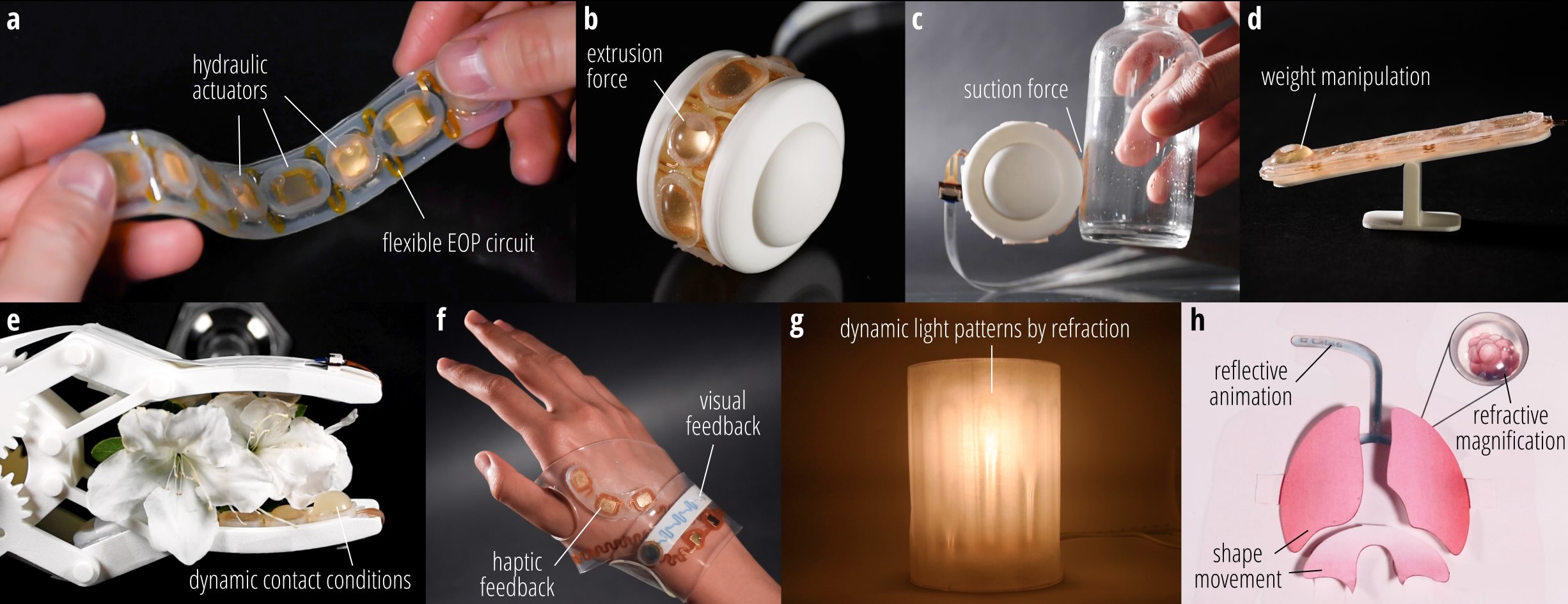 a

hydraulic actuators

flexible EOP circuit

b

extrusion force

c

suction force

d

weight manipulation

e

dynamic contact conditions

f

visual feedback

haptic feedback

g

dynamic light patterns by refraction

h

reflective animation

refractive magnification

shape movement