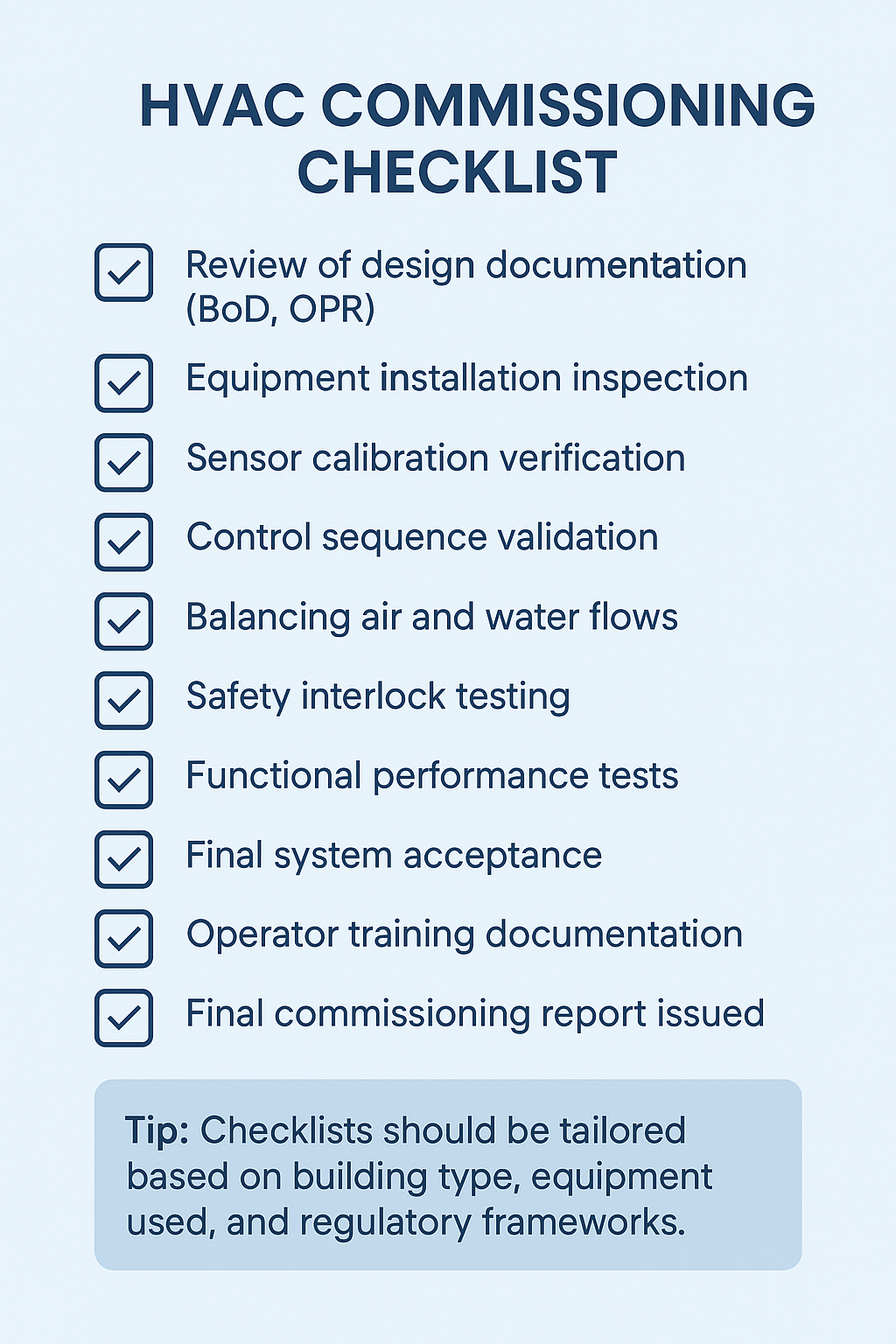 HVAC COMMISSIONING CHECKLIST

☑ Review of design documentation (BoD, OPR)
☑ Equipment installation inspection
☑ Sensor calibration verification
☑ Control sequence validation
☑ Balancing air and water flows
☑ Safety interlock testing
☑ Functional performance tests
☑ Final system acceptance
☑ Operator training documentation
☑ Final commissioning report issued

Tip: Checklists should be tailored based on building type, equipment used, and regulatory frameworks.