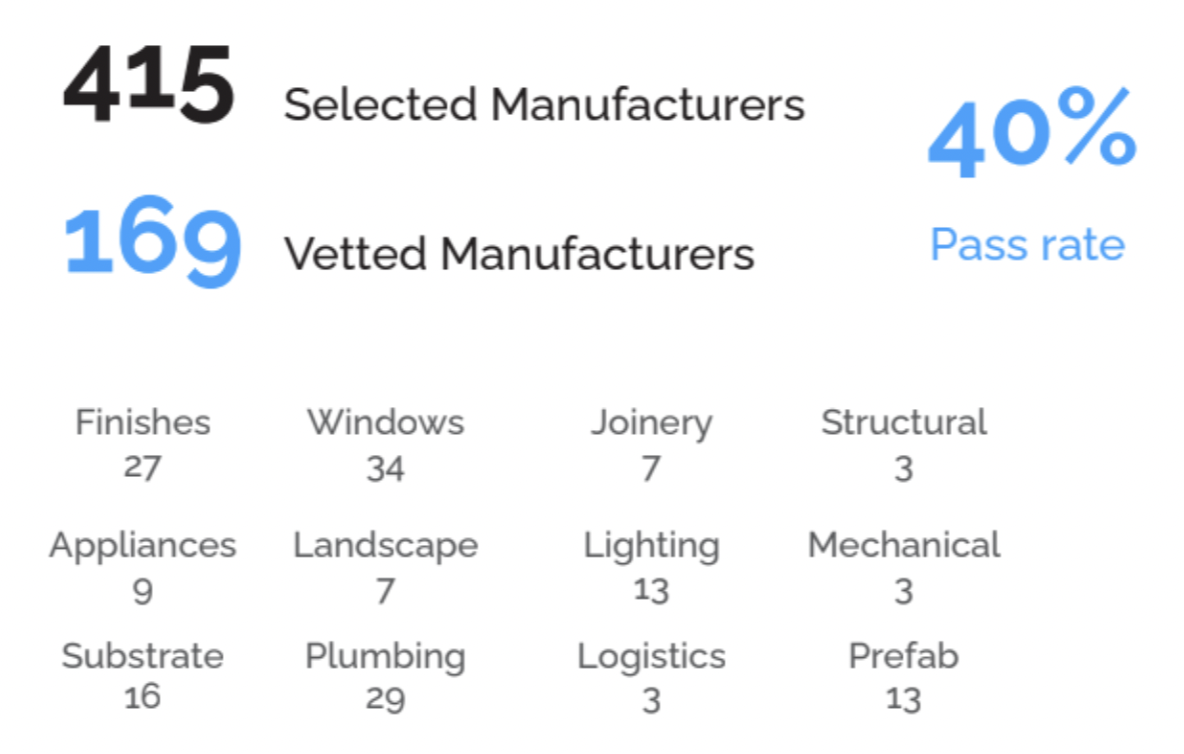 415 Selected Manufacturers

169 Vetted Manufacturers

40%

Pass rate

Finishes
27

Windows
34

Joinery
7

Structural
3

Appliances
9

Landscape
7

Lighting
13

Mechanical
3

Substrate
16

Plumbing
29

Logistics
3

Prefab
13