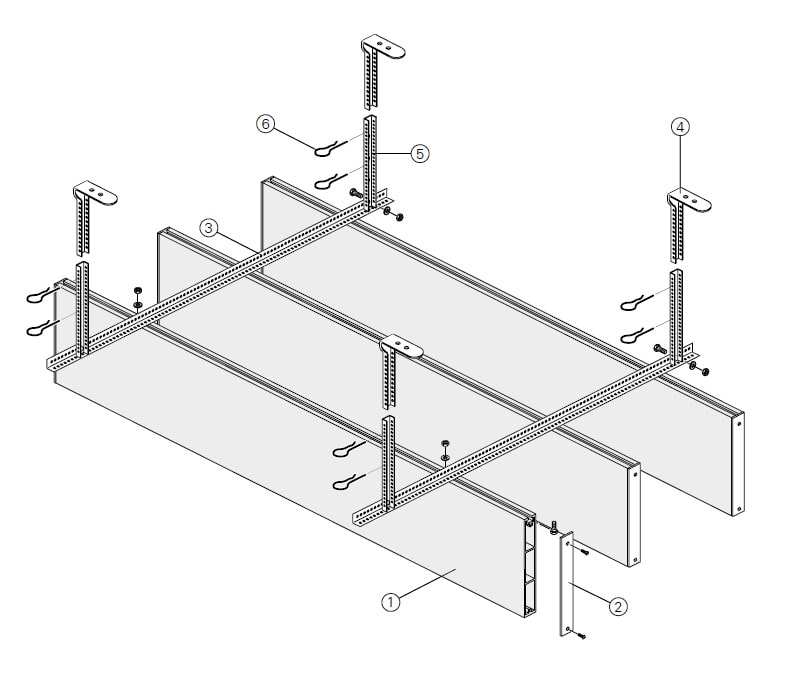 6
5
4
3
1
2