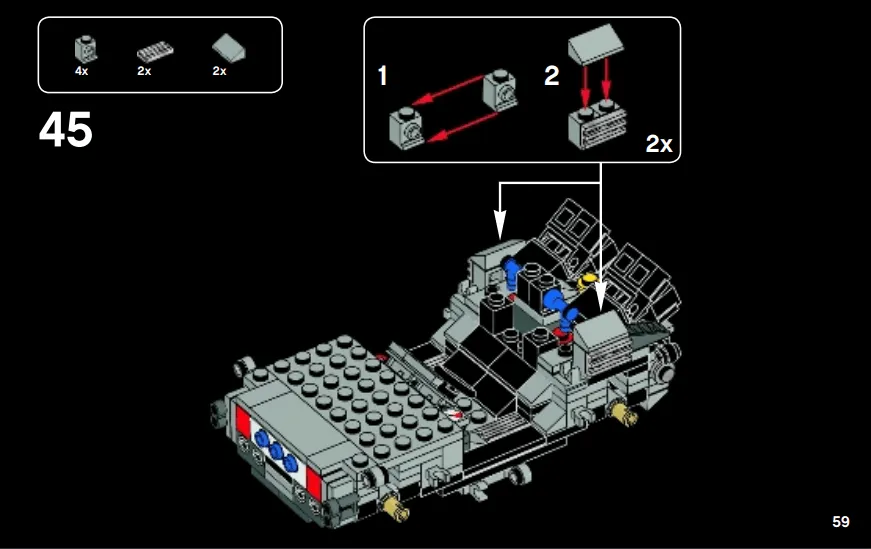 4x 2x 2x

45

1

2

2x

59