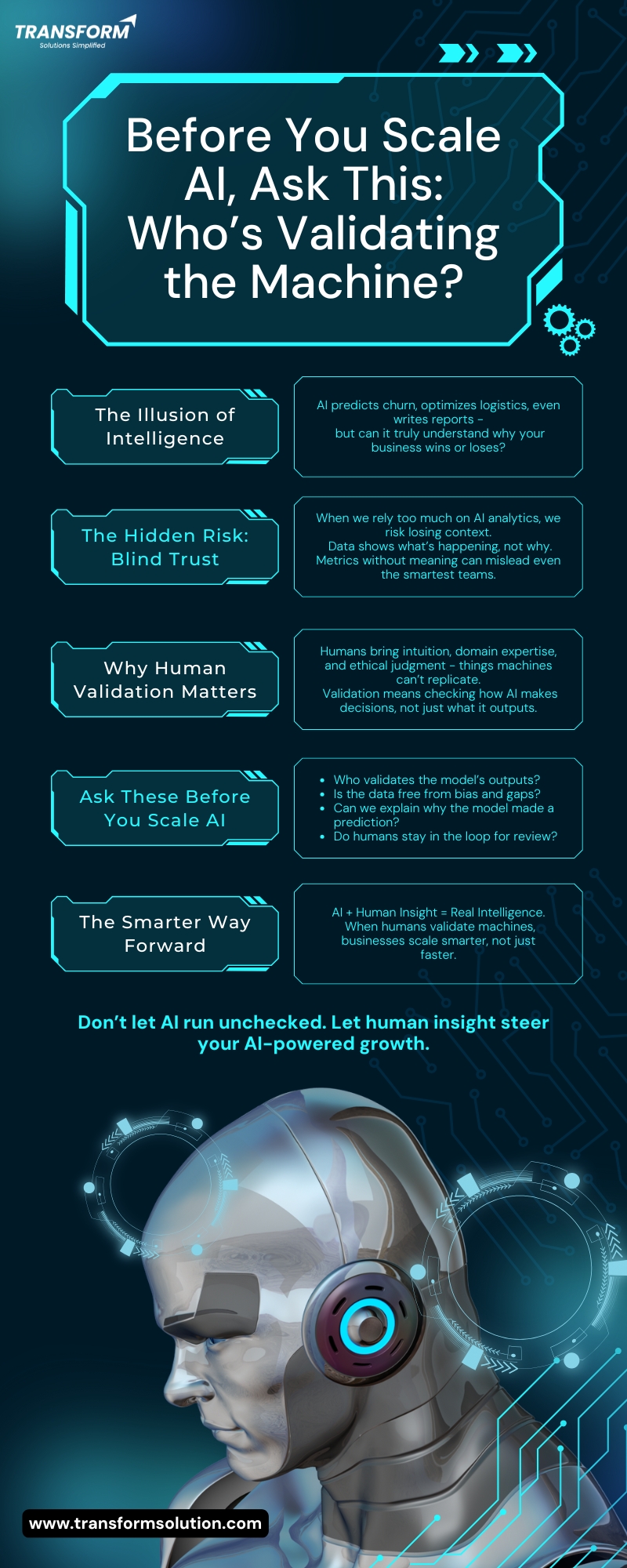 TRANSFORM
Solutions Simplified

Before You Scale AI, Ask This: Who's Validating the Machine?

The Illusion of Intelligence

AI predicts churn, optimizes logistics, even writes reports – but can it truly understand why your business wins or loses?

The Hidden Risk: Blind Trust

When we rely too much on AI analytics, we risk losing context.
Data shows what's happening, not why.
Metrics without meaning can mislead even the smartest teams.

Why Human Validation Matters

Humans bring intuition, domain expertise, and ethical judgment – things machines can't replicate.
Validation means checking how AI makes decisions, not just what it outputs.

Ask These Before You Scale AI

- Who validates the model's outputs?
- Is the data free from bias and gaps?
- Can we explain why the model made a prediction?
- Do humans stay in the loop for review?

The Smarter Way Forward

AI + Human Insight = Real Intelligence.
When humans validate machines, businesses scale smarter, not just faster.

Don't let AI run unchecked. Let human insight steer your AI-powered growth.

www.transformsolution.com