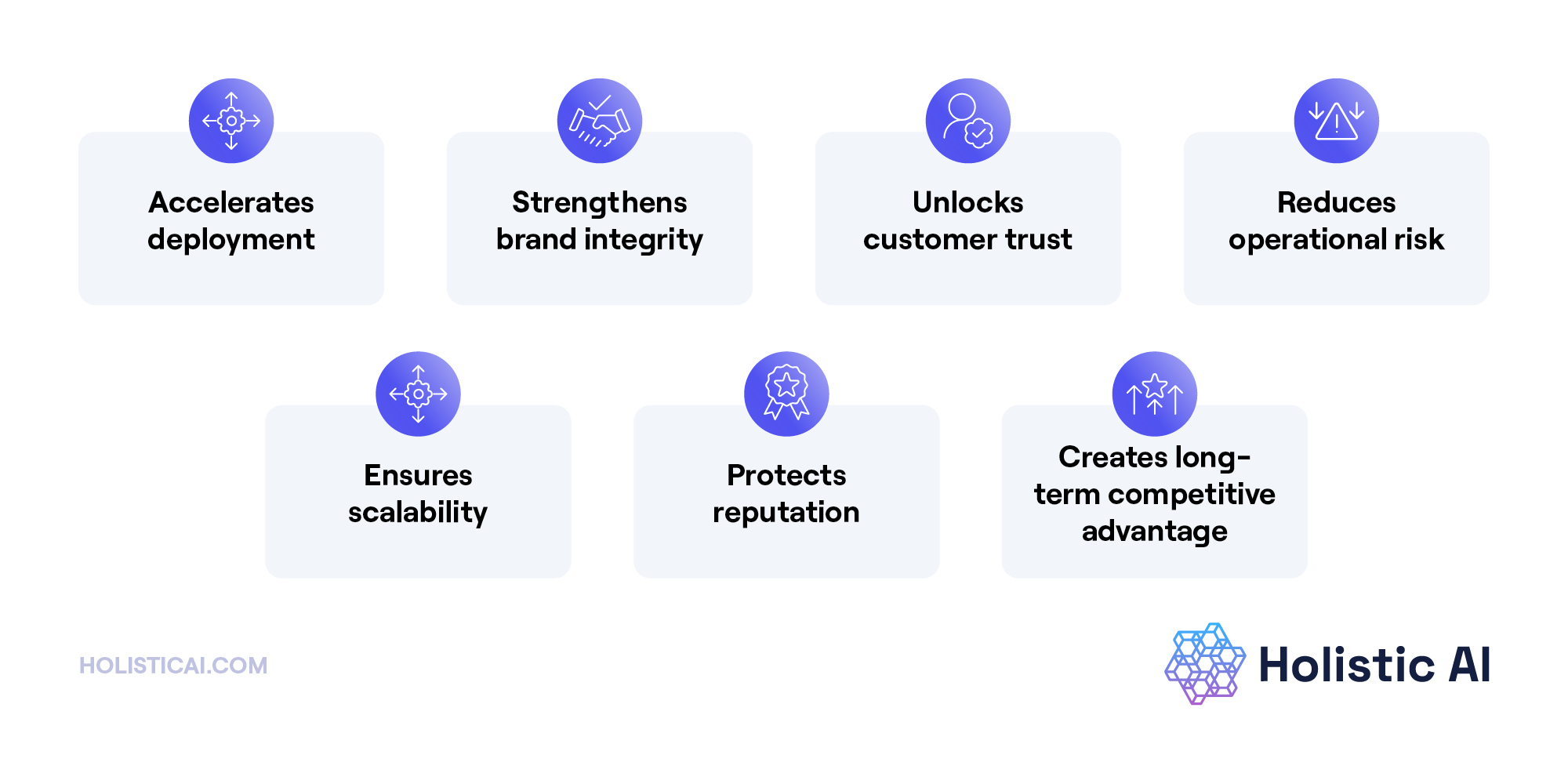 Accelerates deployment

Strengthens brand integrity

Unlocks customer trust

Reduces operational risk

Ensures scalability

Protects reputation

Creates long-term competitive advantage

HOLISTICAI.COM

Holistic AI