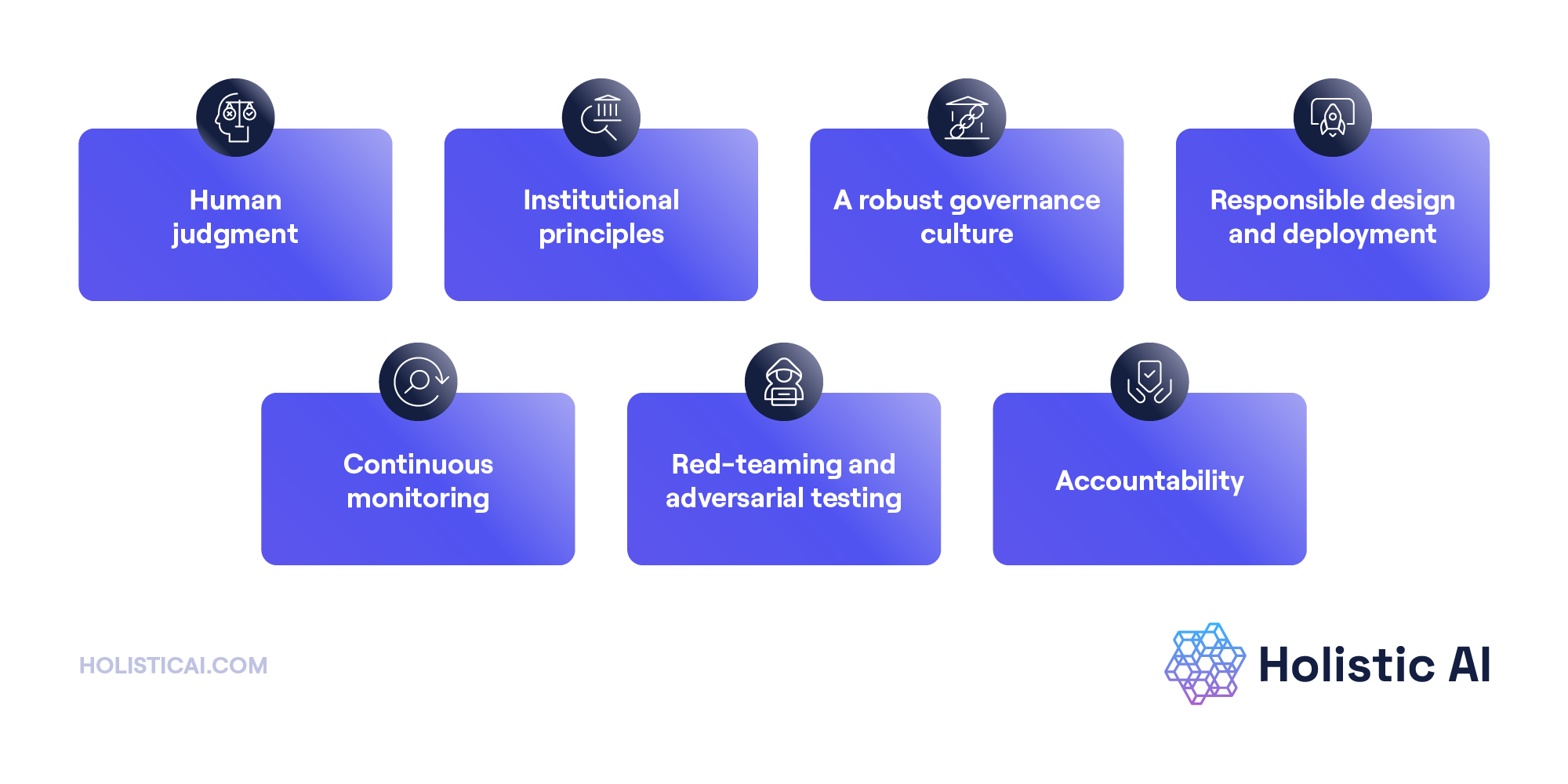 Human judgment

Institutional principles

A robust governance culture

Responsible design and deployment

Continuous monitoring

Red-teaming and adversarial testing

Accountability

HOLISTICAI.COM

Holistic AI