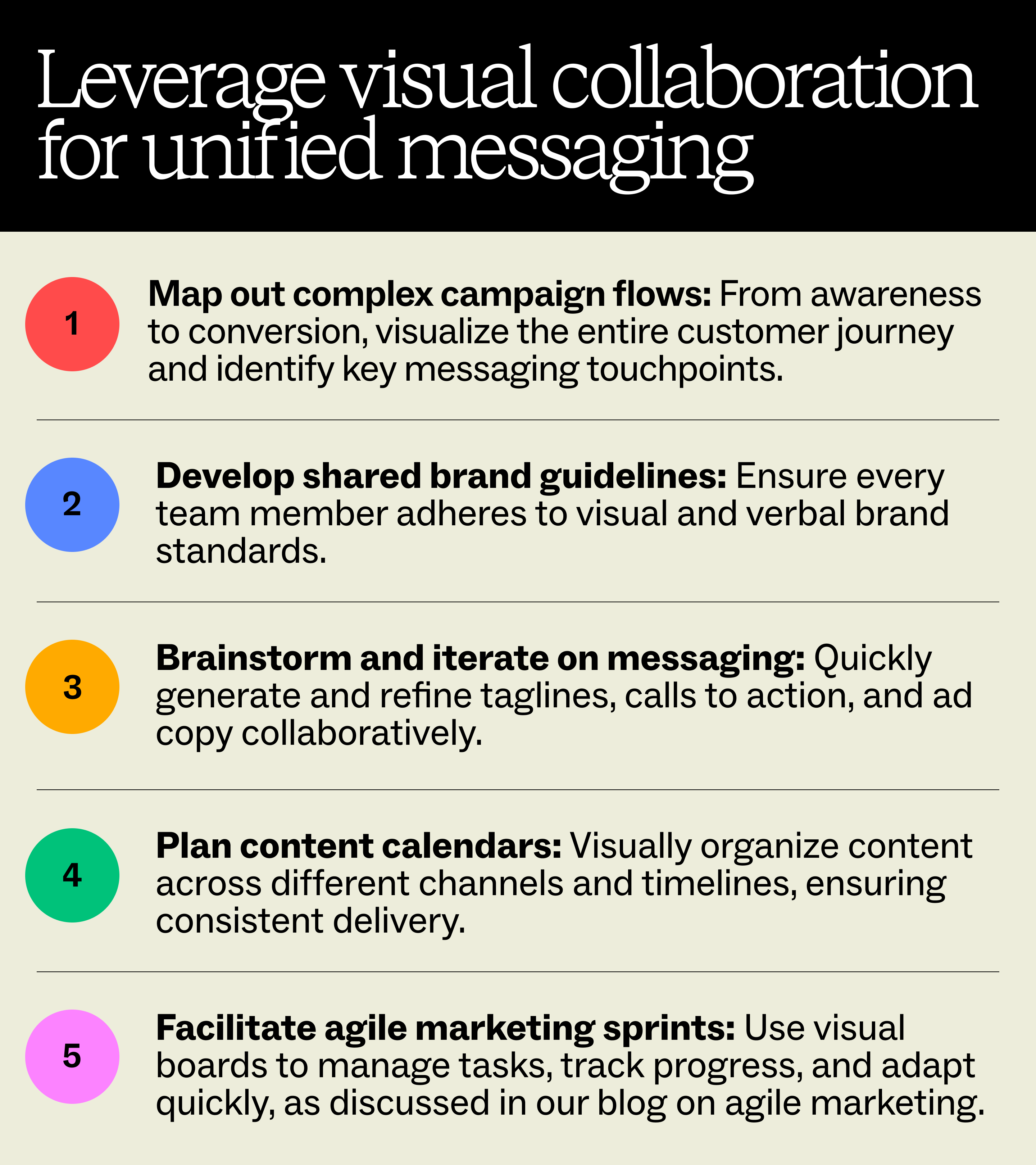 Leverage visual collaboration for unified messaging

1

Map out complex campaign flows: From awareness to conversion, visualize the entire customer journey and identify key messaging touchpoints.

2

Develop shared brand guidelines: Ensure every team member adheres to visual and verbal brand standards.

3

Brainstorm and iterate on messaging: Quickly generate and refine taglines, calls to action, and ad copy collaboratively.

4

Plan content calendars: Visually organize content across different channels and timelines, ensuring consistent delivery.

5

Facilitate agile marketing sprints: Use visual boards to manage tasks, track progress, and adapt quickly, as discussed in our blog on agile marketing.