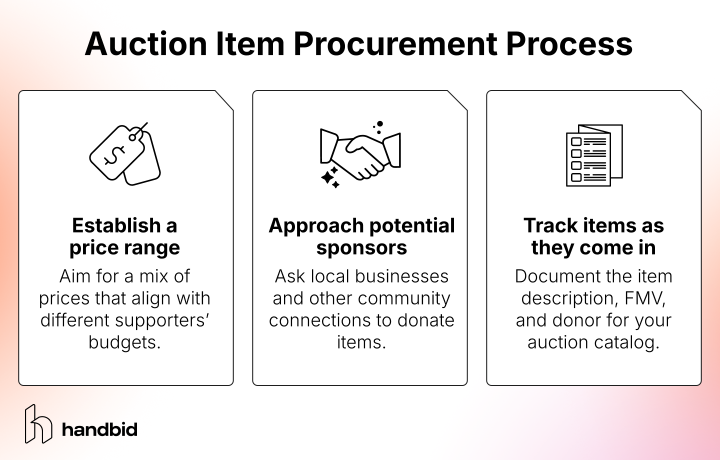 Auction Item Procurement Process

$

Establish a price range

Aim for a mix of prices that align with different supporters' budgets.

Approach potential sponsors

Ask local businesses and other community connections to donate items.

Track items as they come in

Document the item description, FMV, and donor for your auction catalog.

handbid