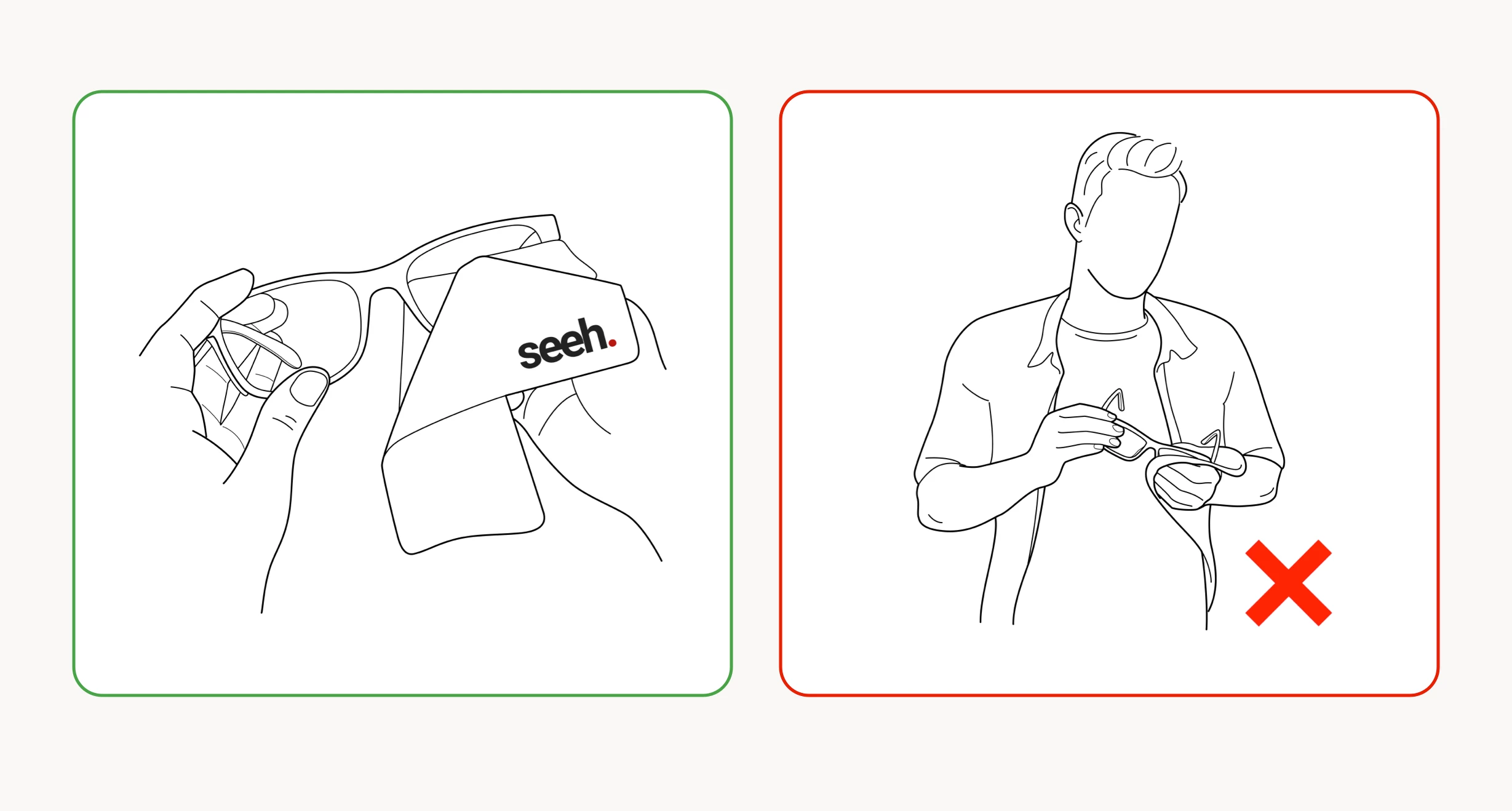 seeh.