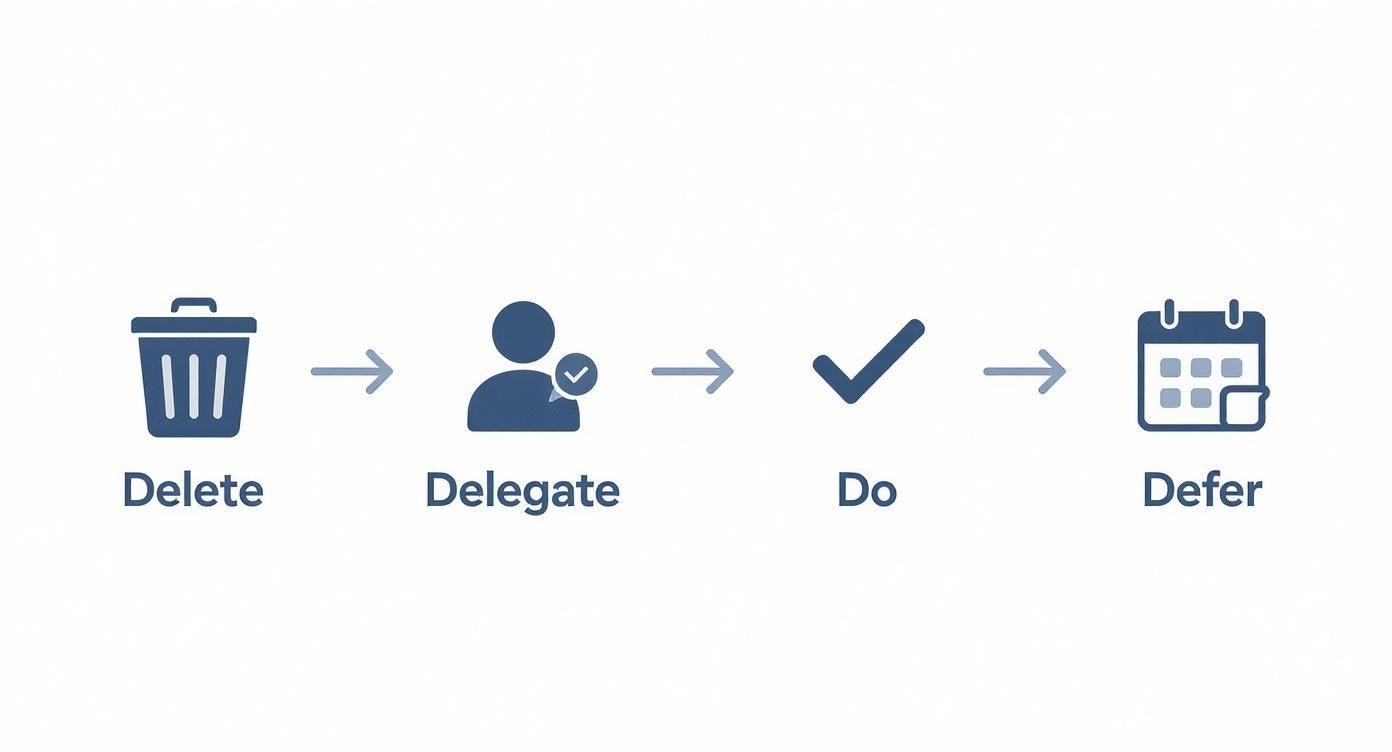 Delete

Delegate

Do

Defer