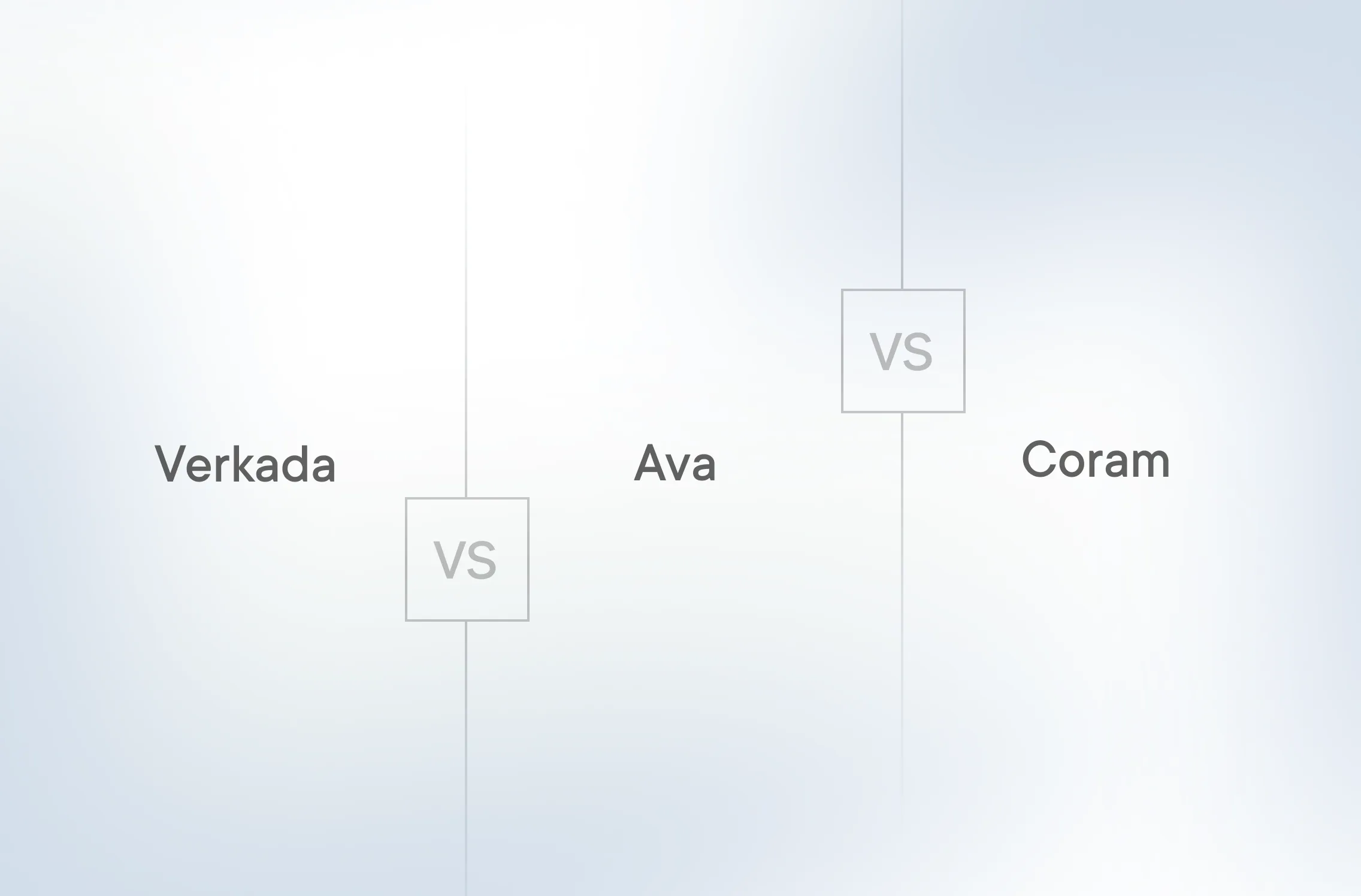 Verkada

VS

Ava

VS

Coram