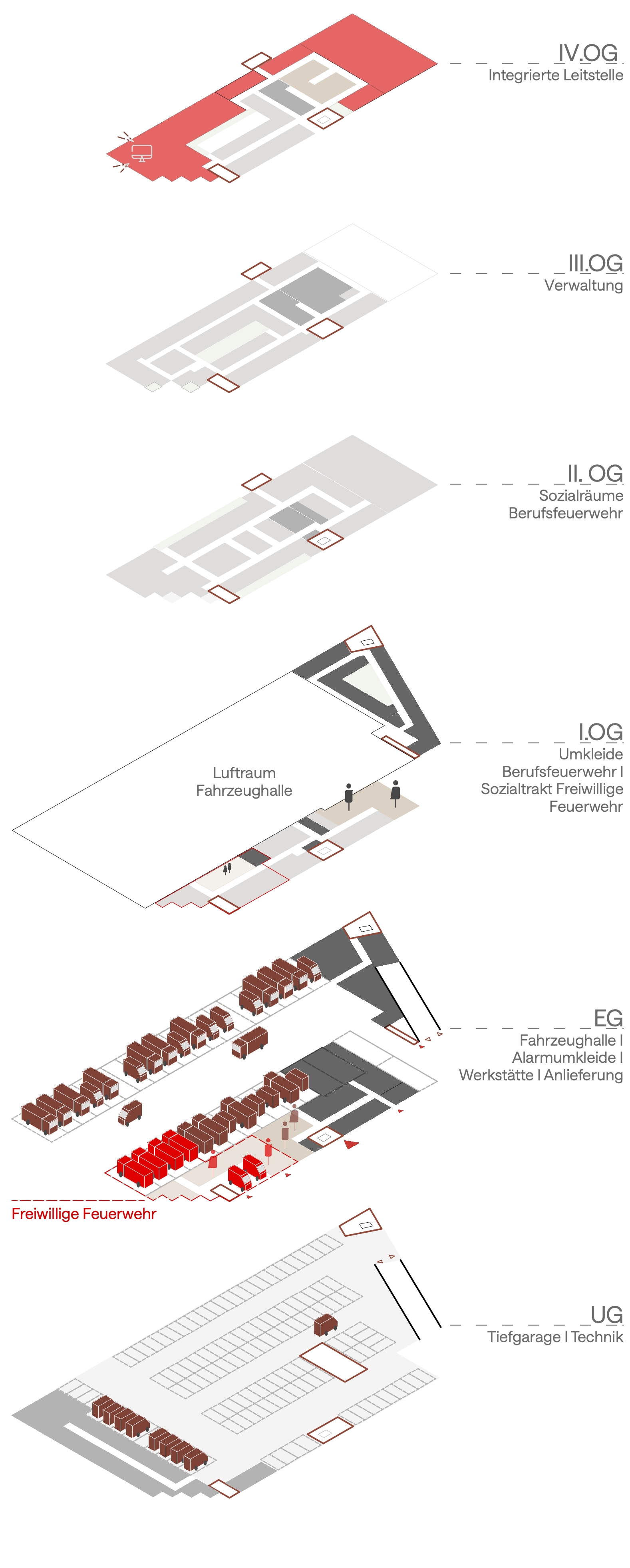 IV.OG
Integrierte Leitstelle

III.OG
Verwaltung

II. OG
Sozialräume
Berufsfeuerwehr

I.OG
Umkleide
Berufsfeuerwehr I
Sozialtrakt Freiwillige
Feuerwehr

Luftraum
Fahrzeughalle

EG
Fahrzeughalle I
Alarmumkleide I
Werkstätte I Anlieferung

Freiwillige Feuerwehr

UG
Tiefgarage I Technik