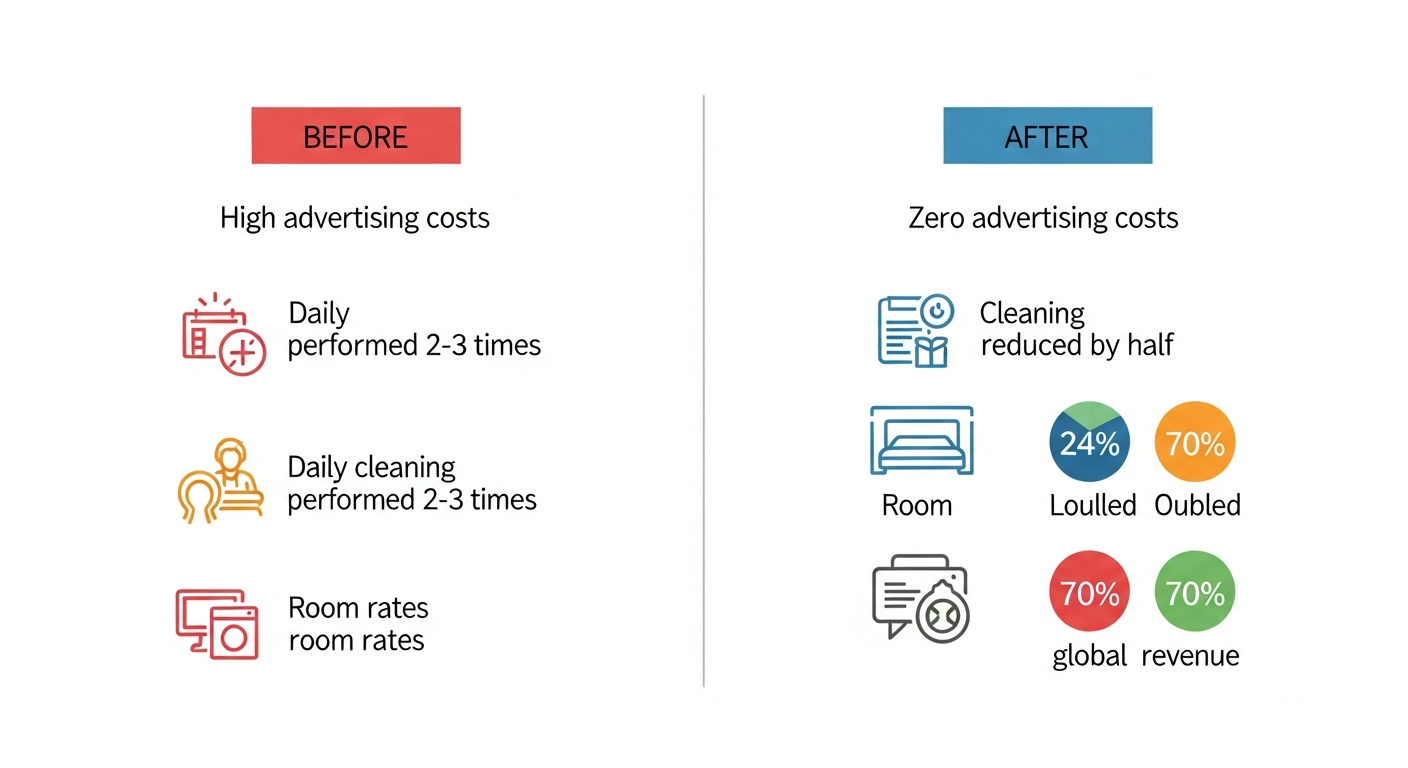 BEFORE

High advertising costs

Daily performed 2-3 times

Daily cleaning performed 2-3 times

Room rates room rates

AFTER

Zero advertising costs

Cleaning reduced by half

Room

24%

Loulled

70%

Oubled

70%

global

70%

revenue