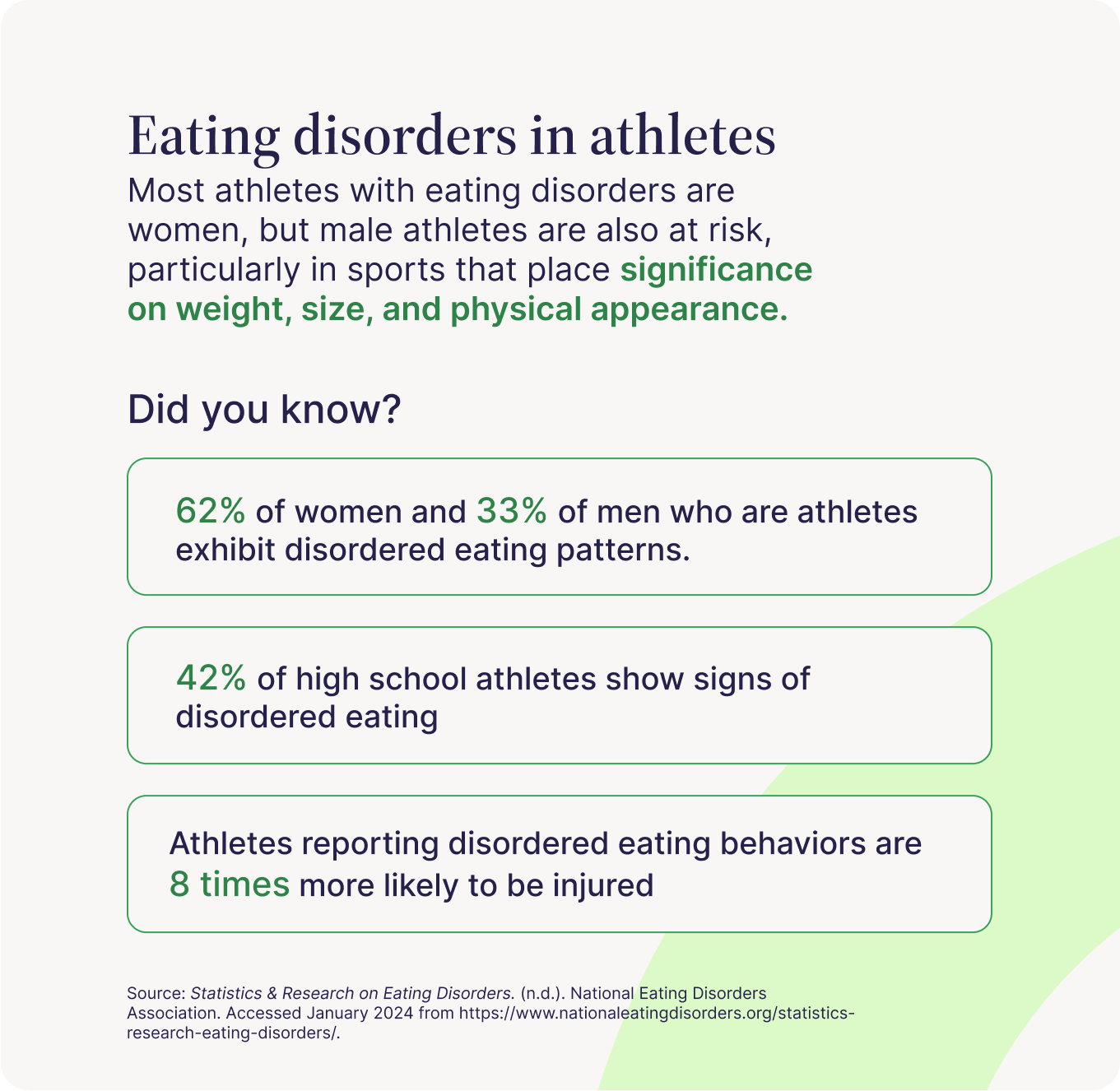 Eating disorders in athletes

Most athletes with eating disorders are women, but male athletes are also at risk, particularly in sports that place significance on weight, size, and physical appearance.

Did you know?

62% of women and 33% of men who are athletes exhibit disordered eating patterns.

42% of high school athletes show signs of disordered eating

Athletes reporting disordered eating behaviors are 8 times more likely to be injured

Source: Statistics & Research on Eating Disorders. (n.d.). National Eating Disorders Association. Accessed January 2024 from https://www.nationaleatingdisorders.org/statistics-research-eating-disorders/.