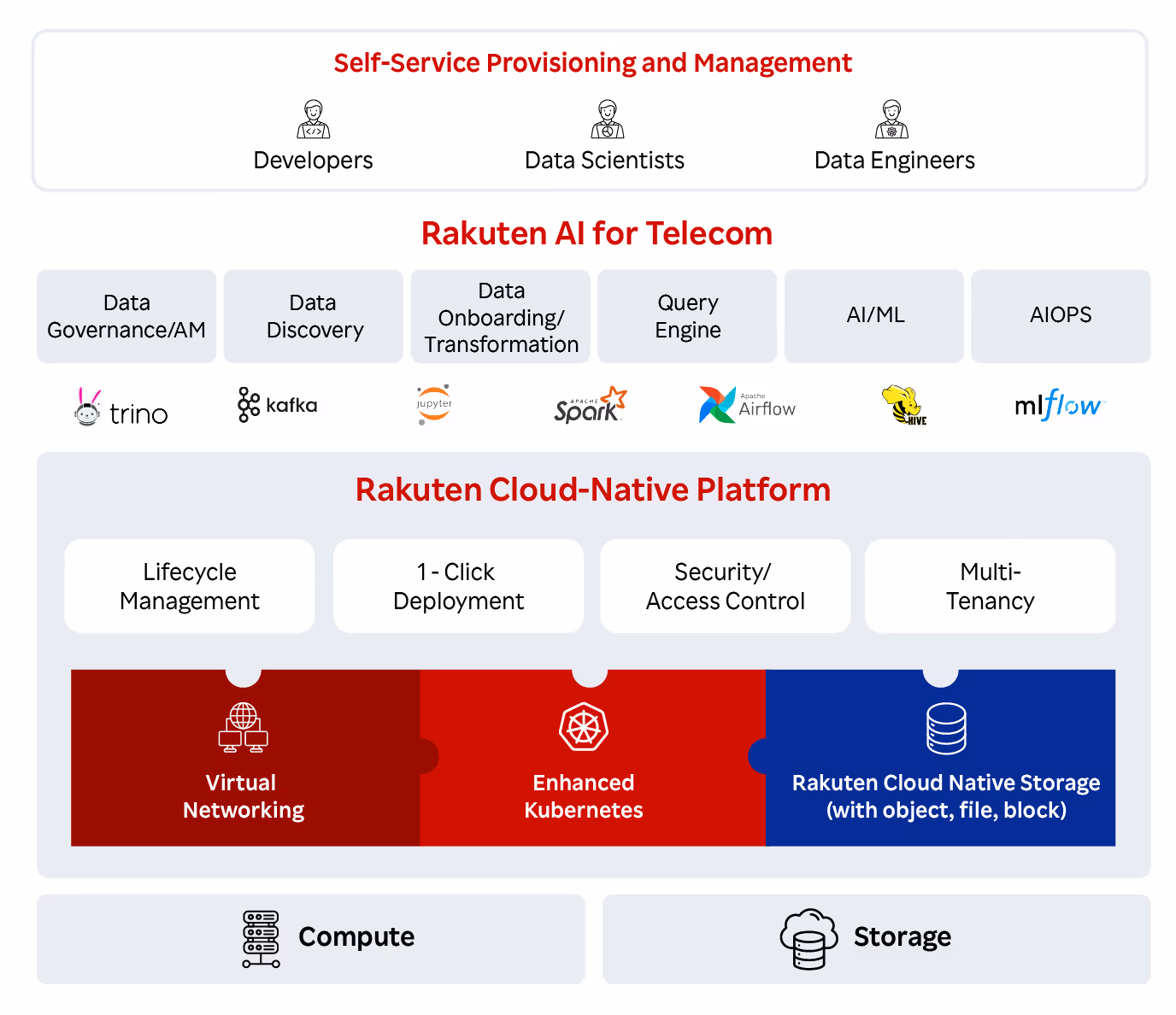 Self-Service Provisioning and Management

Developers
Data Scientists
Data Engineers

Rakuten AI for Telecom

Data Governance/AM
Data Discovery
Data Onboarding/ Transformation
Query Engine
AI/ML
AIOPS

trino
kafka
jupyter
APACHE Spark
Apache Airflow
HIVE
mlflow

Rakuten Cloud-Native Platform

Lifecycle Management
1 - Click Deployment
Security/ Access Control
Multi-Tenancy

Virtual Networking
Enhanced Kubernetes
Rakuten Cloud Native Storage (with object, file, block)

Compute
Storage