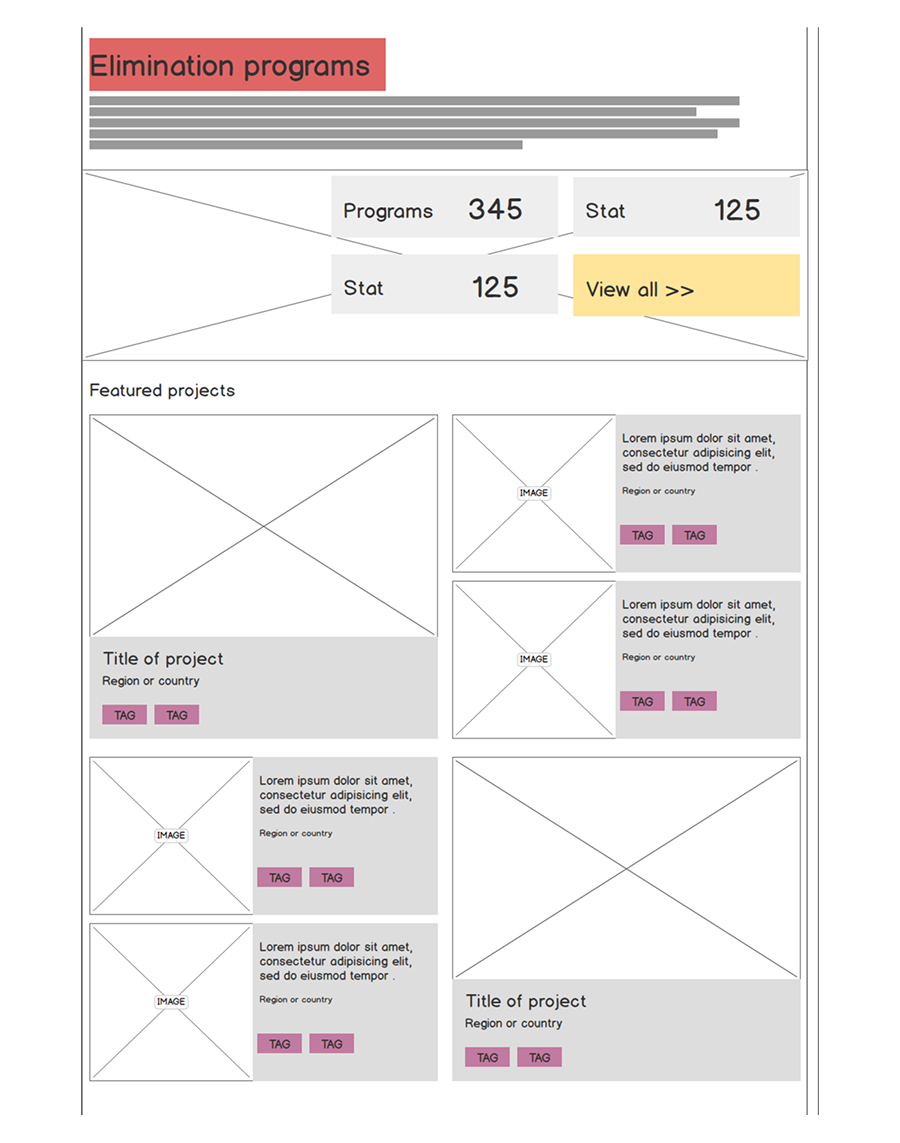 Elimination programs

Programs 345

Stat 125

Stat 125

View all >>

Featured projects

Title of project
Region or country

TAG TAG

IMAGE

Lorem ipsum dolor sit amet, consectetur adipisicing elit, sed do eiusmod tempor .

Region or country

TAG TAG

IMAGE

Lorem ipsum dolor sit amet, consectetur adipisicing elit, sed do eiusmod tempor .

Region or country

TAG TAG

IMAGE

Lorem ipsum dolor sit amet, consectetur adipisicing elit, sed do eiusmod tempor .

Region or country

TAG TAG

IMAGE

Lorem ipsum dolor sit amet, consectetur adipisicing elit, sed do eiusmod tempor .

Region or country

TAG TAG

Title of project
Region or country

TAG TAG