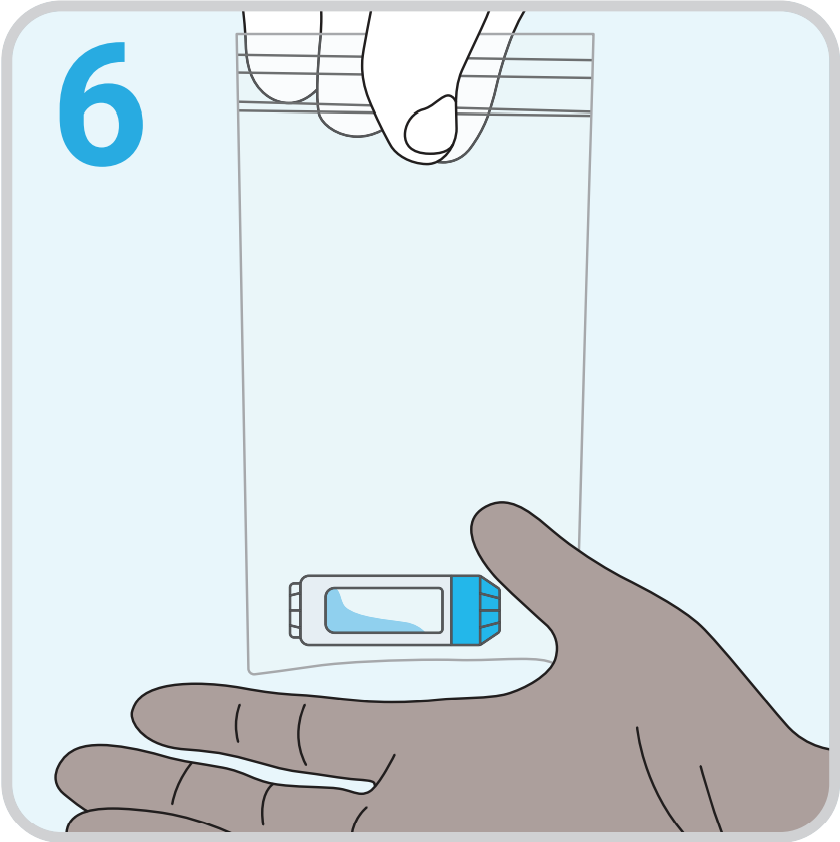 6