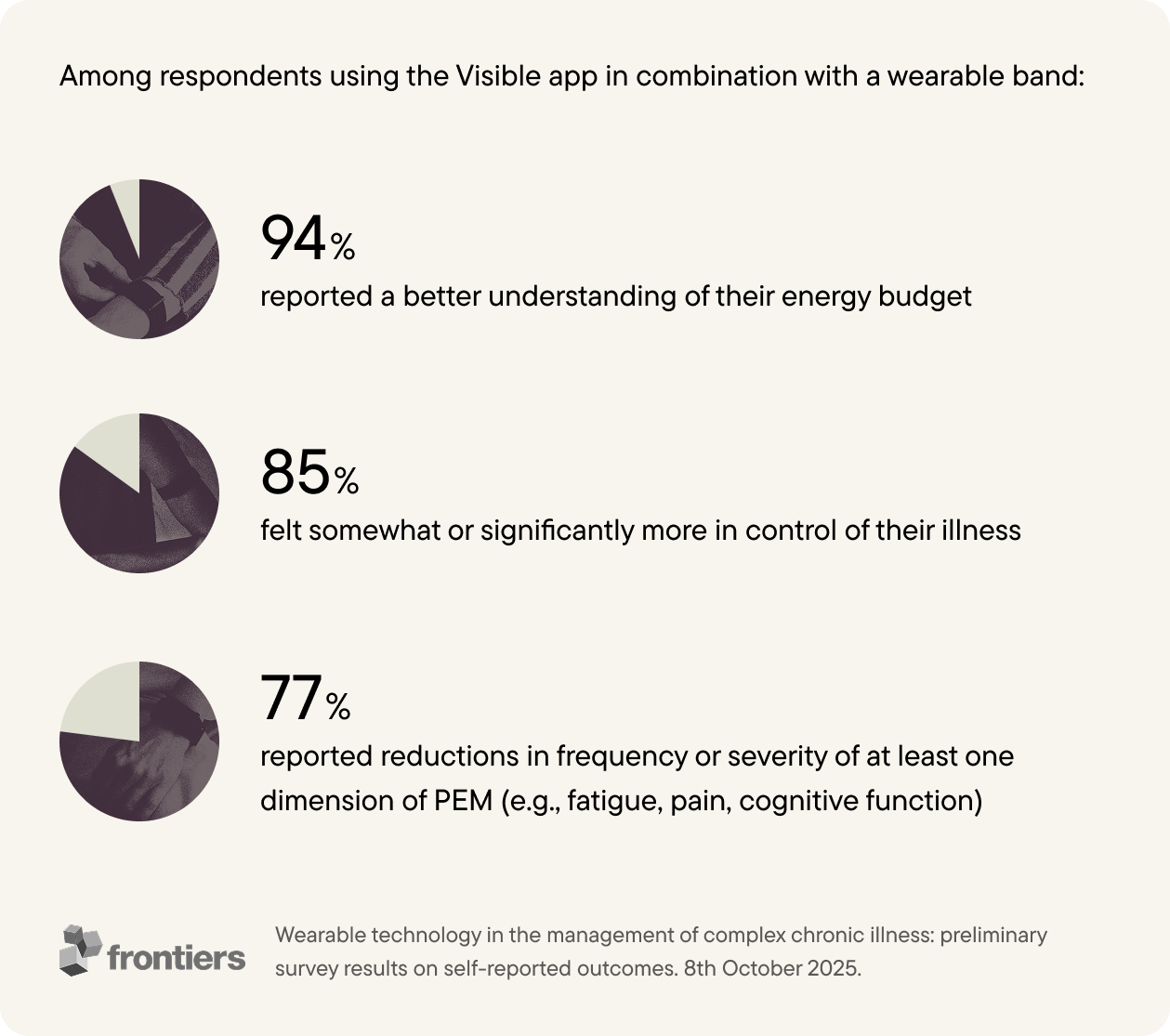 Among respondents using the Visible app in combination with a wearable band:

94%
reported a better understanding of their energy budget

85%
felt somewhat or significantly more in control of their illness

77%
reported reductions in frequency or severity of at least one dimension of PEM (e.g., fatigue, pain, cognitive function)

frontiers

Wearable technology in the management of complex chronic illness: preliminary survey results on self-reported outcomes. 8th October 2025.