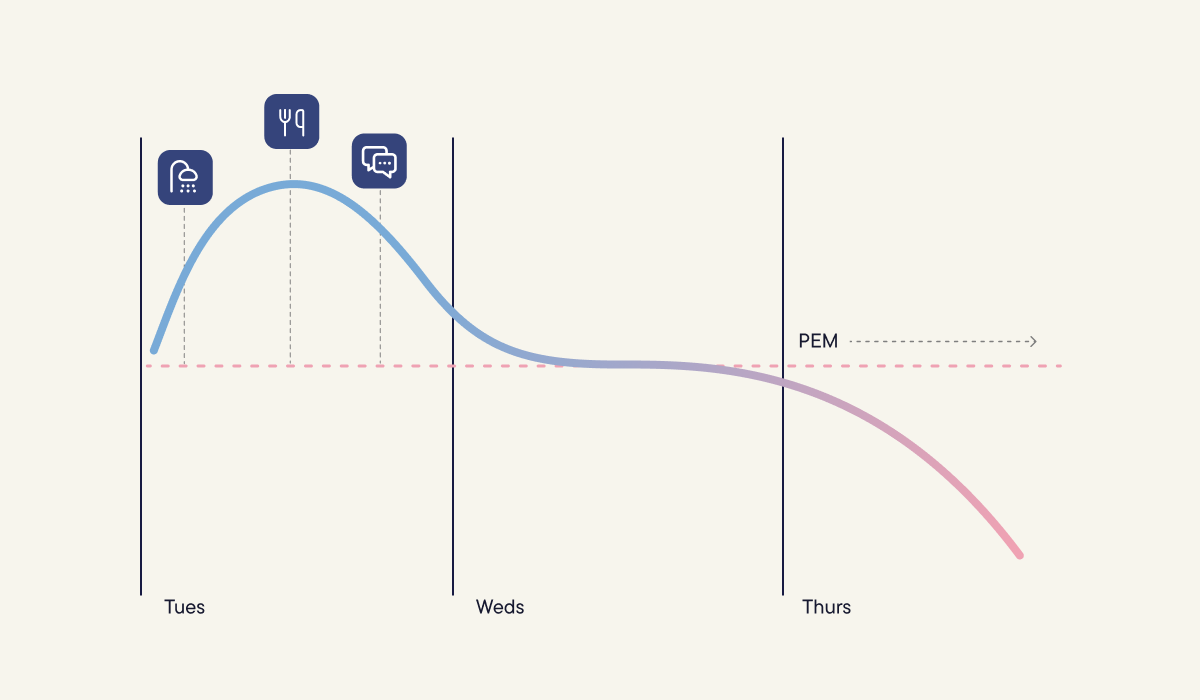 PEM

Tues

Weds

Thurs