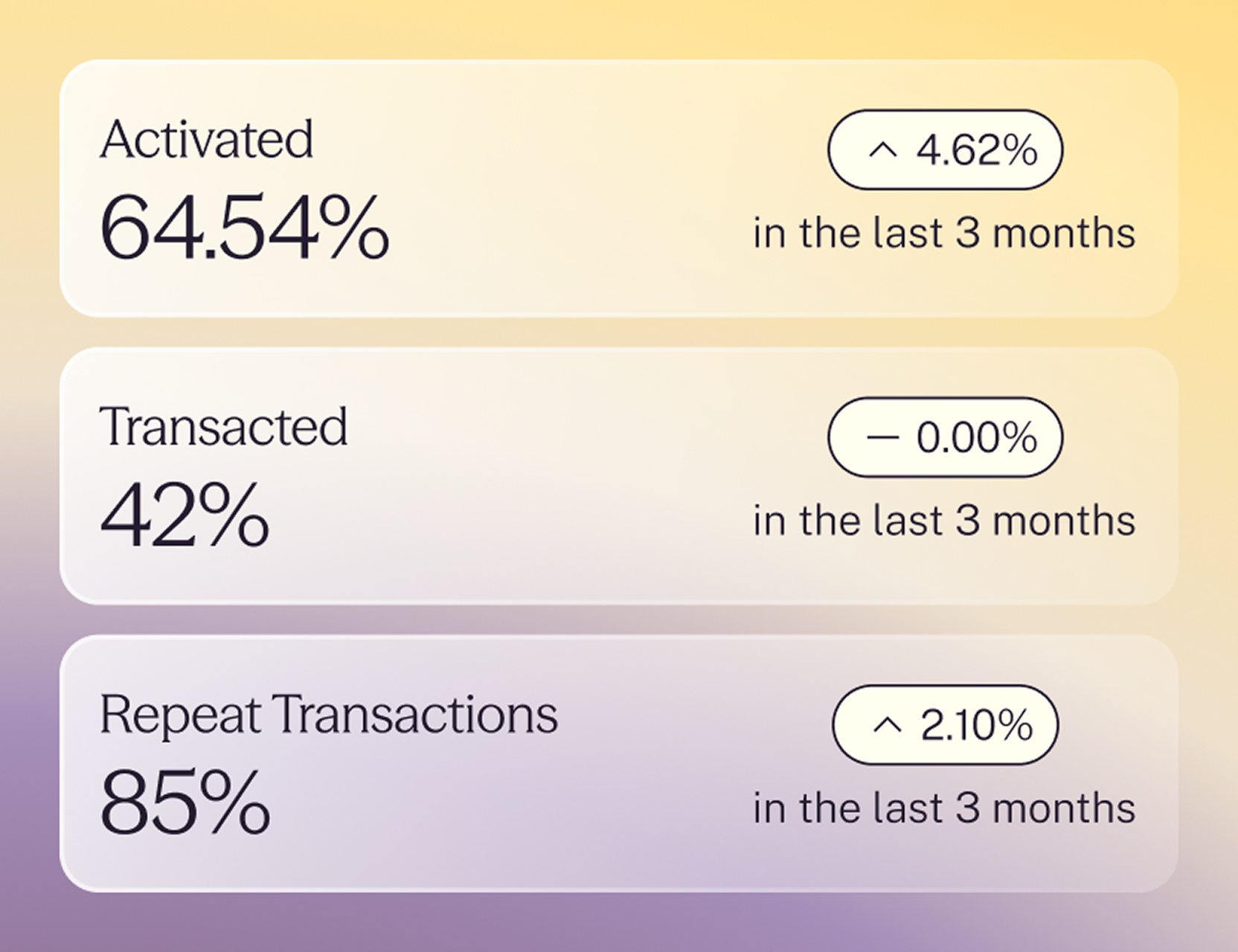 Activated
64.54%

^ 4.62%
in the last 3 months

Transacted
42%

— 0.00%
in the last 3 months

Repeat Transactions
85%

^ 2.10%
in the last 3 months