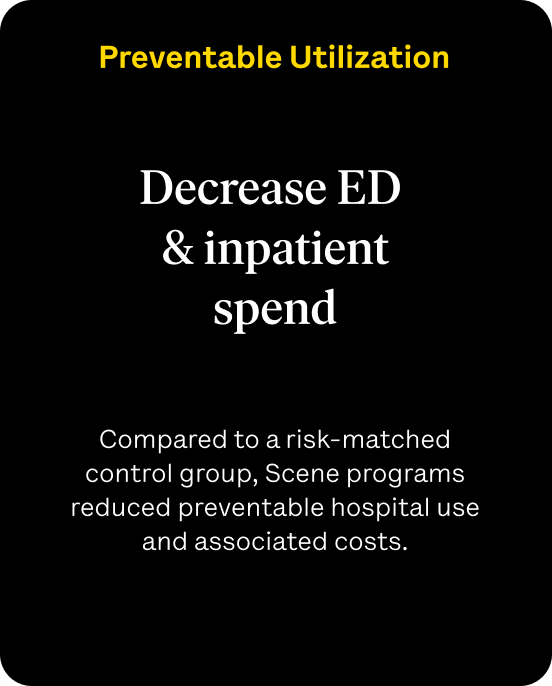 Preventable Utilization

Decrease ED & inpatient spend

Compared to a risk-matched control group, Scene programs reduced preventable hospital use and associated costs.