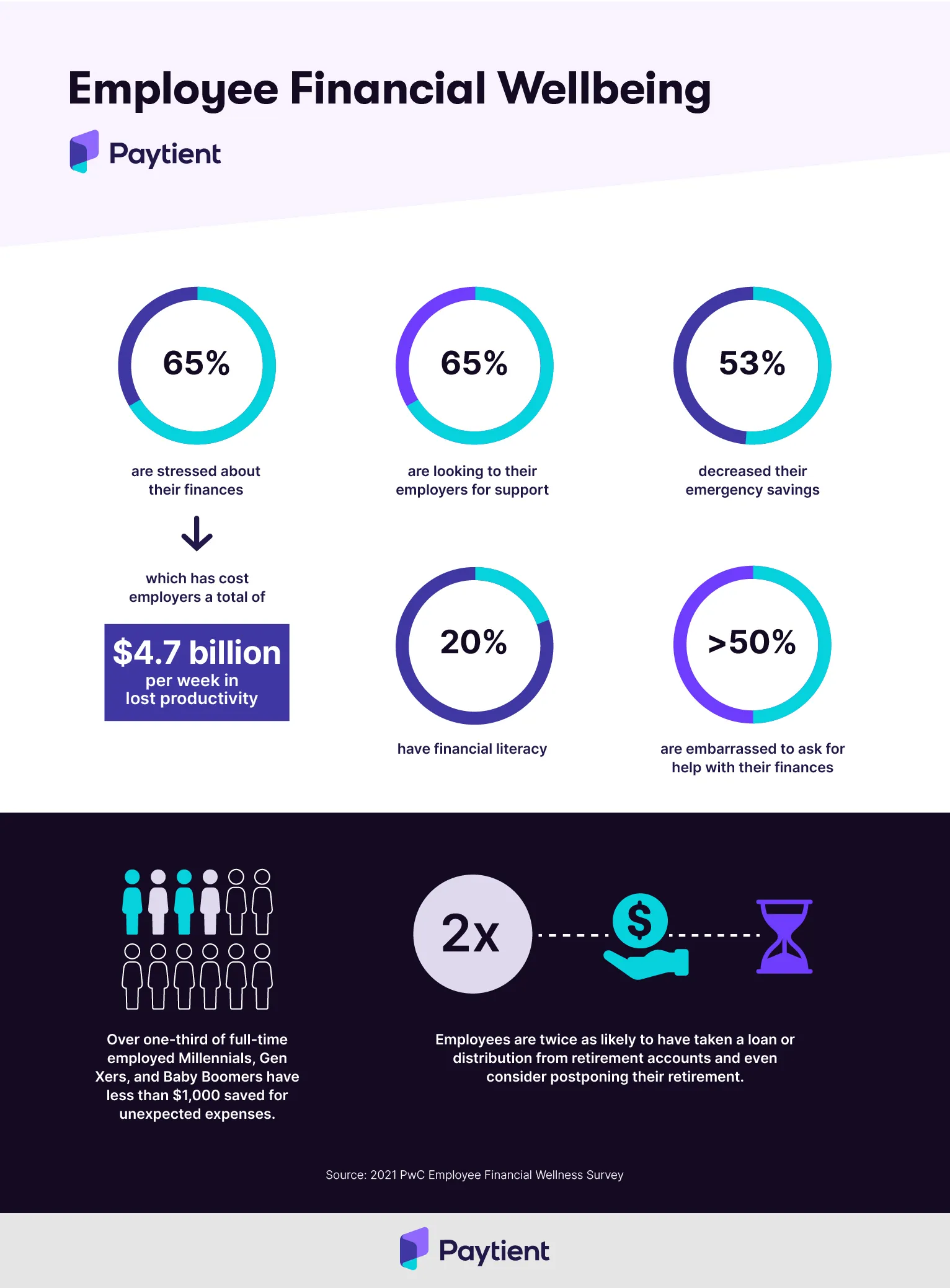 Employee Financial Wellbeing

Paytient

65%

are stressed about their finances

which has cost employers a total of

$4.7 billion
per week in lost productivity

65%

are looking to their employers for support

53%

decreased their emergency savings

20%

have financial literacy

>50%

are embarrassed to ask for help with their finances

Over one-third of full-time employed Millennials, Gen Xers, and Baby Boomers have less than $1,000 saved for unexpected expenses.

2x

$

Employees are twice as likely to have taken a loan or distribution from retirement accounts and even consider postponing their retirement.

Source: 2021 PwC Employee Financial Wellness Survey

Paytient