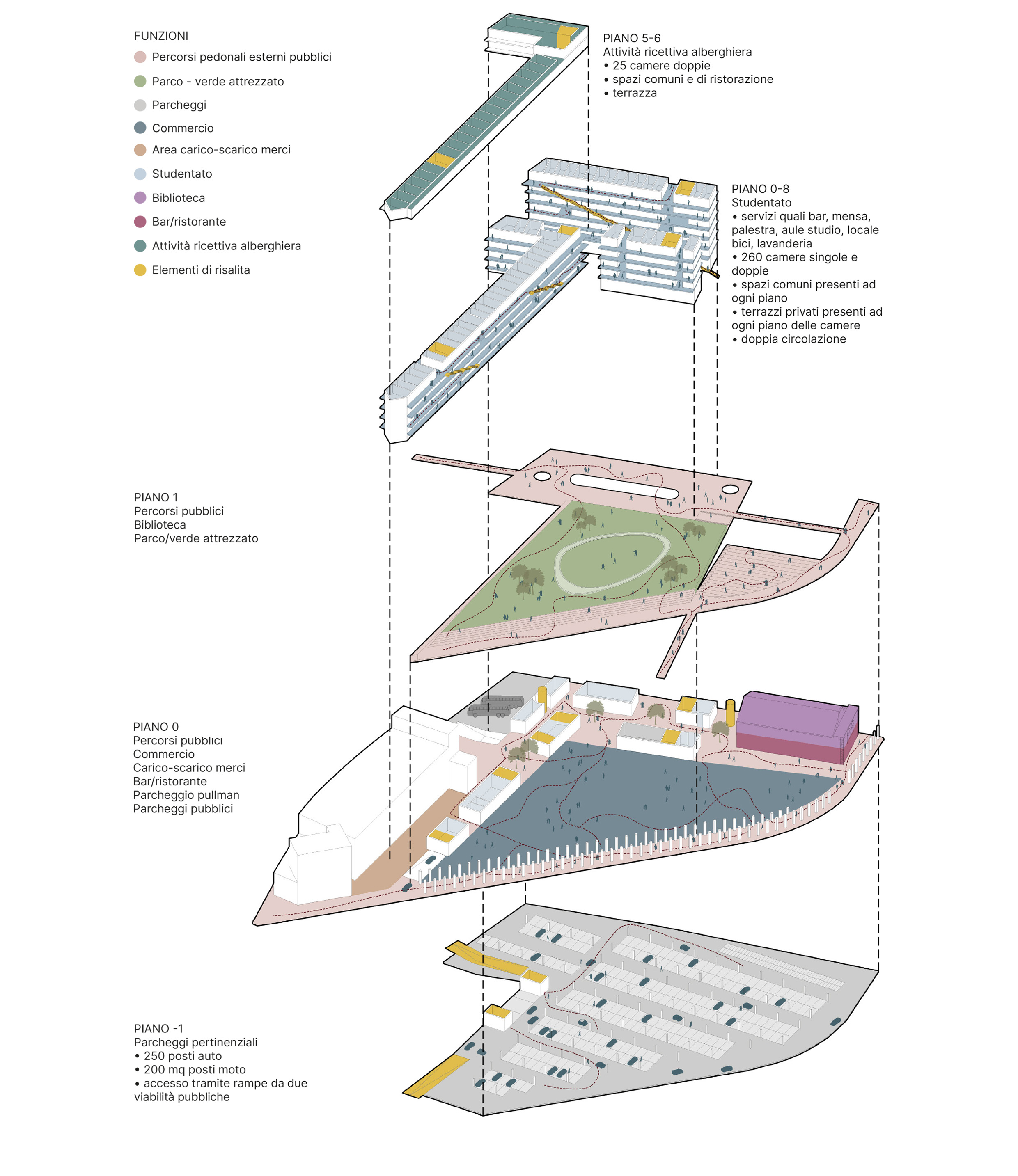 FUNZIONI
Percorsi pedonali esterni pubblici
Parco - verde attrezzato
Parcheggi
Commercio
Area carico-scarico merci
Studentato
Biblioteca
Bar/ristorante
Attività ricettiva alberghiera
Elementi di risalita

PIANO 5-6
Attività ricettiva alberghiera
• 25 camere doppie
• spazi comuni e di ristorazione
• terrazza

PIANO 0-8
Studentato
• servizi quali bar, mensa, palestra, aule studio, locale bici, lavanderia
• 260 camere singole e doppie
• spazi comuni presenti ad ogni piano
• terrazzi privati presenti ad ogni piano delle camere
• doppia circolazione

PIANO 1
Percorsi pubblici
Biblioteca
Parco/verde attrezzato

PIANO 0
Percorsi pubblici
Commercio
Carico-scarico merci
Bar/ristorante
Parcheggio pullman
Parcheggi pubblici

PIANO -1
Parcheggi pertinenziali
• 250 posti auto
• 200 mq posti moto
• accesso tramite rampe da due viabilità pubbliche