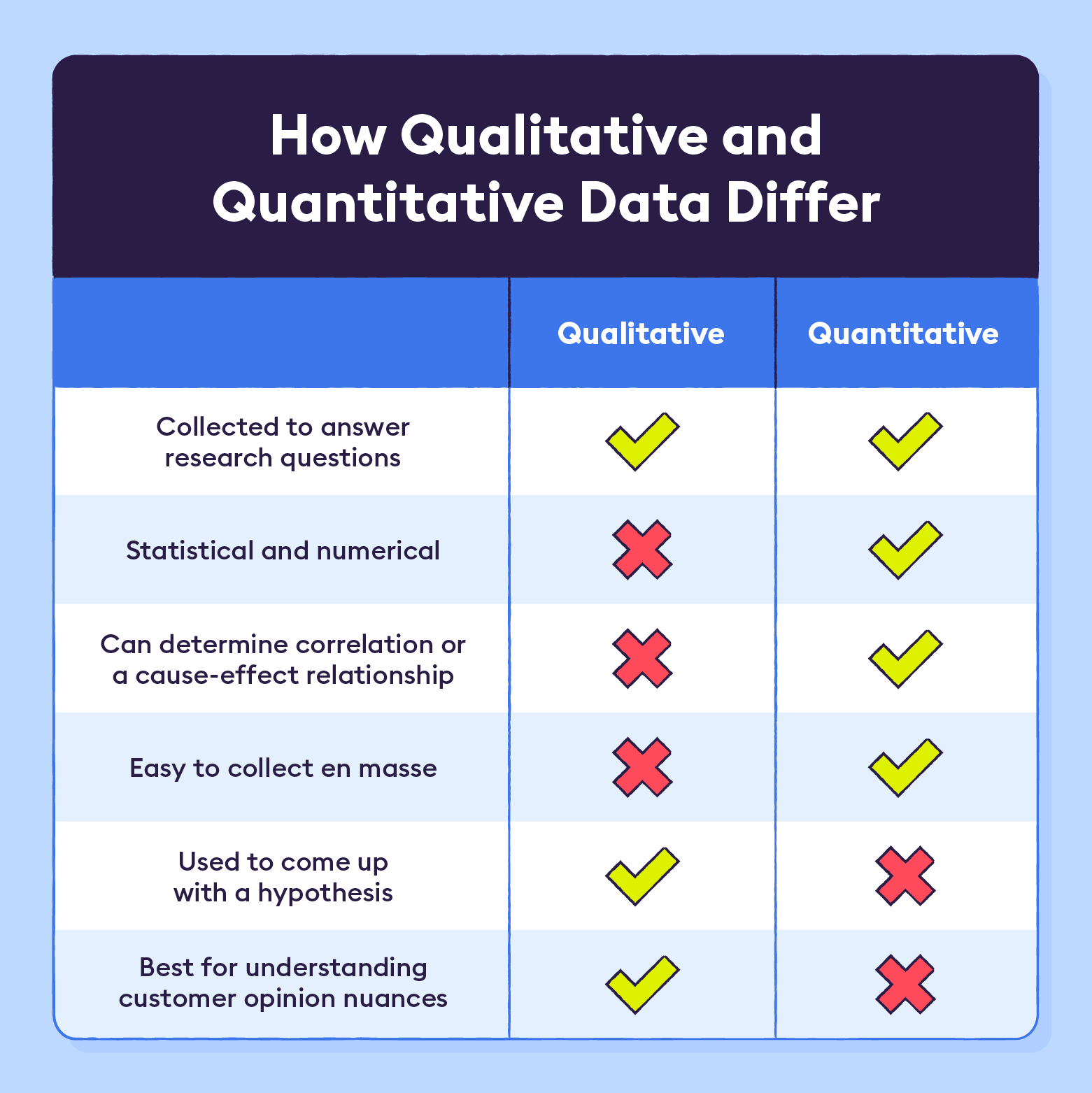 How Qualitative and Quantitative Data Differ

| | Qualitative | Quantitative |
|---|---|---|
| Collected to answer research questions | ✓ | ✓ |
| Statistical and numerical | ✗ | ✓ |
| Can determine correlation or a cause-effect relationship | ✗ | ✓ |
| Easy to collect en masse | ✗ | ✓ |
| Used to come up with a hypothesis | ✓ | ✗ |
| Best for understanding customer opinion nuances | ✓ | ✗ |