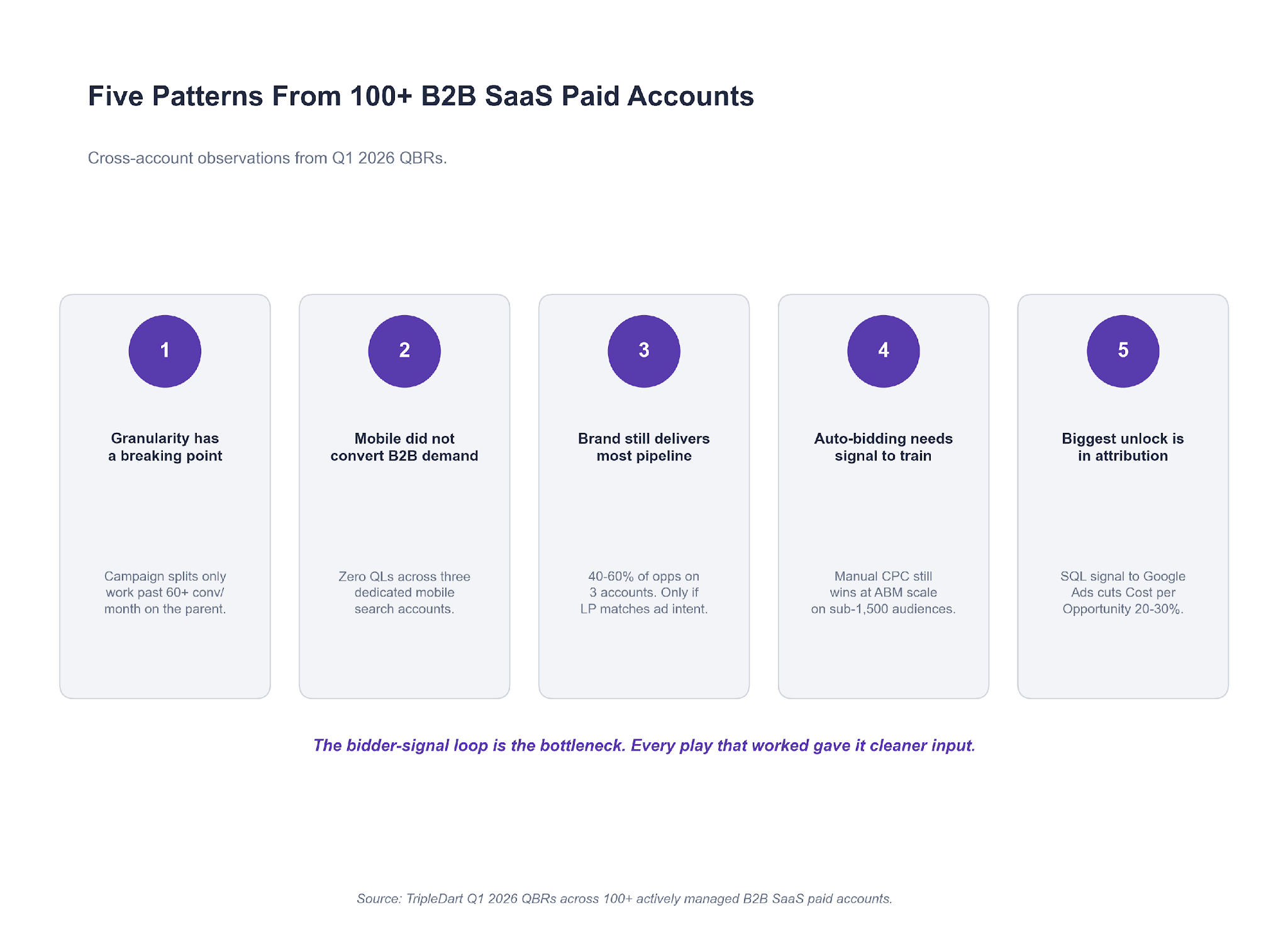 Five Patterns From 100+ B2B SaaS Paid Accounts

Cross-account observations from Q1 2026 QBRs.

1

Granularity has a breaking point

Campaign splits only work past 60+ conv/ month on the parent.

2

Mobile did not convert B2B demand

Zero QLs across three dedicated mobile search accounts.

3

Brand still delivers most pipeline

40-60% of opps on 3 accounts. Only if LP matches ad intent.

4

Auto-bidding needs signal to train

Manual CPC still wins at ABM scale on sub-1,500 audiences.

5

Biggest unlock is in attribution

SQL signal to Google Ads cuts Cost per Opportunity 20-30%.

The bidder-signal loop is the bottleneck. Every play that worked gave it cleaner input.

Source: TripleDart Q1 2026 QBRs across 100+ actively managed B2B SaaS paid accounts.