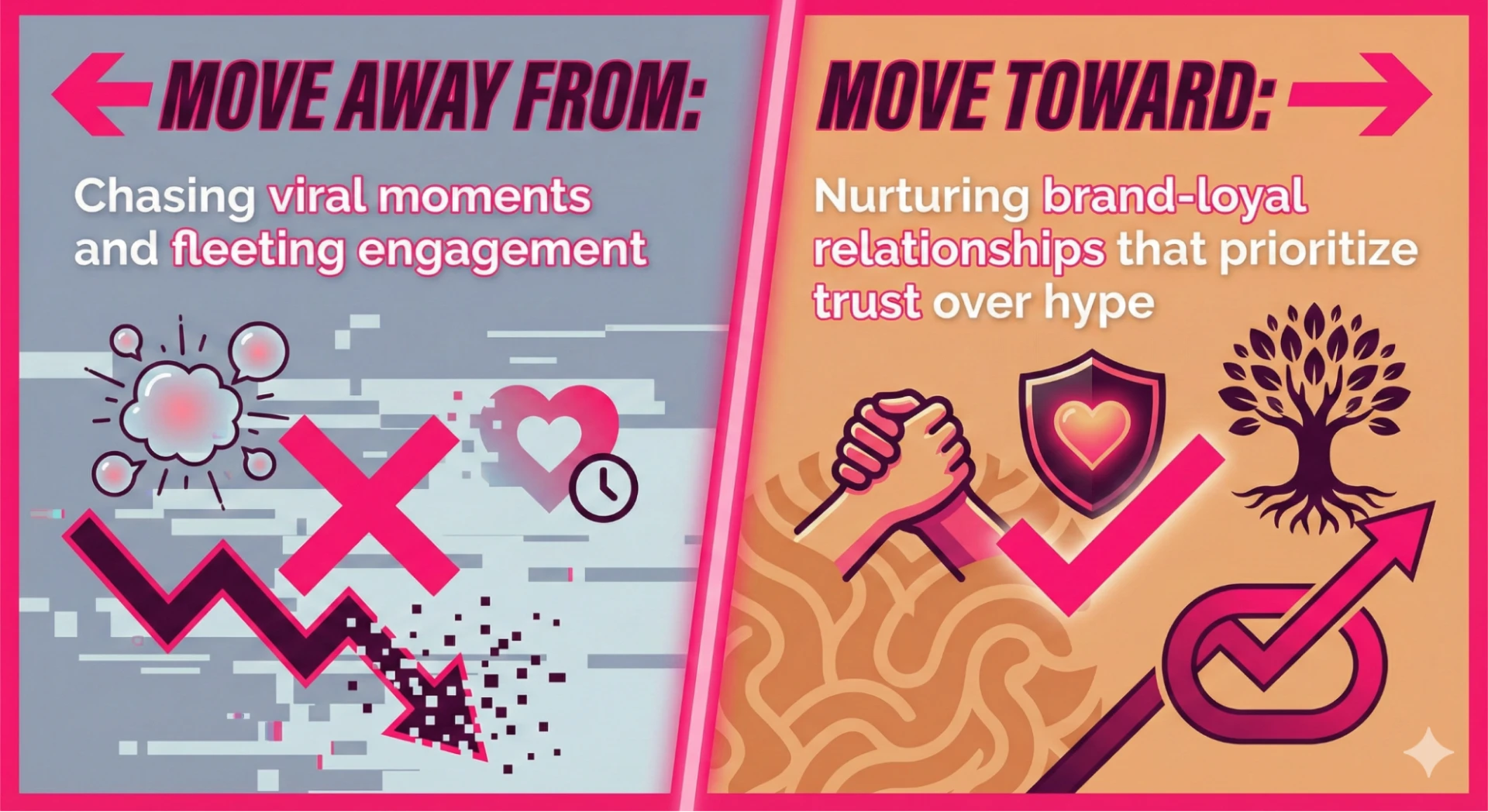 MOVE AWAY FROM:

Chasing viral moments and fleeting engagement

MOVE TOWARD:

Nurturing brand-loyal relationships that prioritize trust over hype