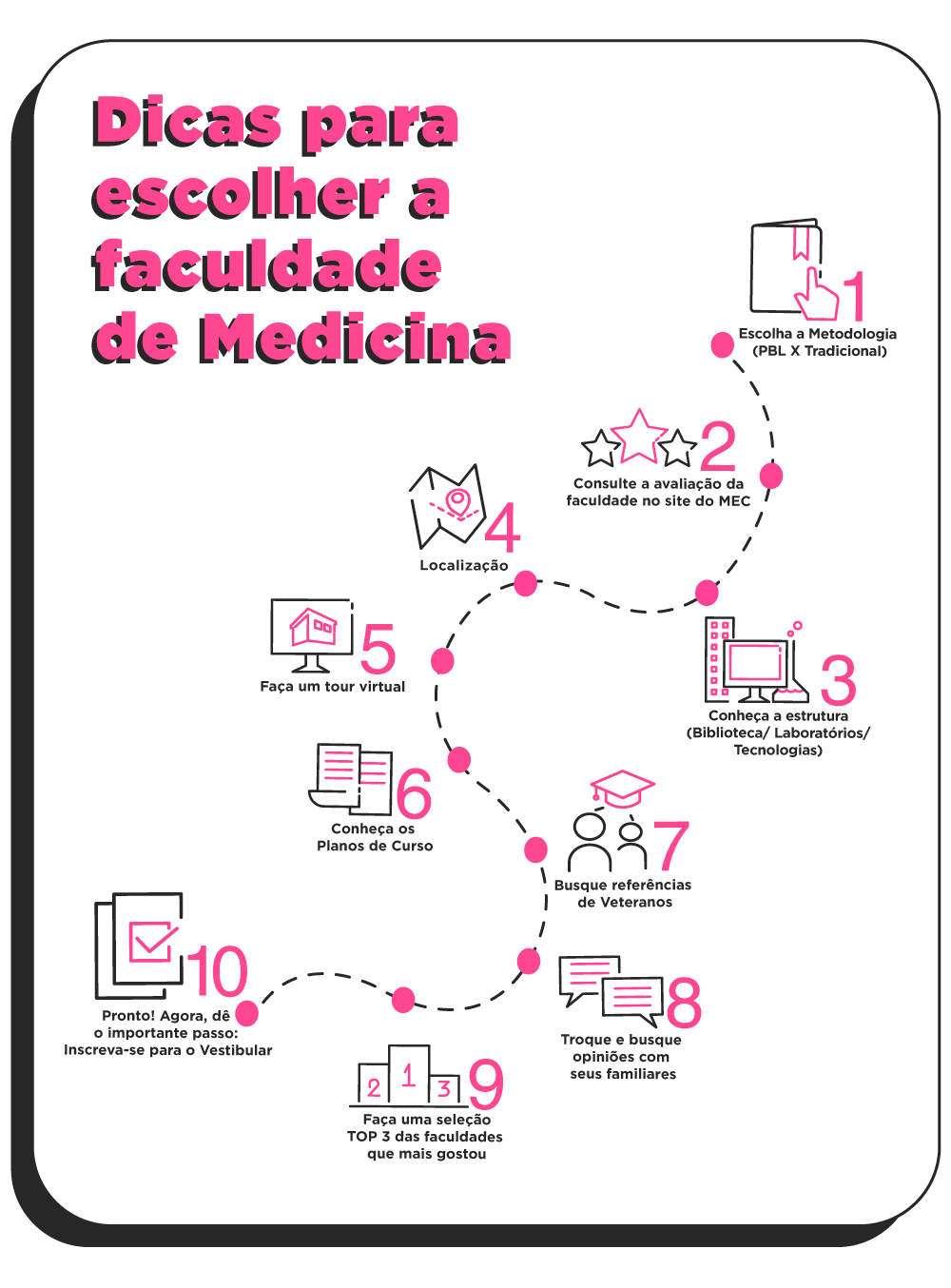 Dicas para escolher a faculdade de Medicina

1
Escolha a Metodologia (PBL X Tradicional)

2
Consulte a avaliação da faculdade no site do MEC

3
Conheça a estrutura (Biblioteca/ Laboratórios/ Tecnologias)

4
Localização

5
Faça um tour virtual

6
Conheça os Planos de Curso

7
Busque referências de Veteranos

8
Troque e busque opiniões com seus familiares

2 1 3
9
Faça uma seleção TOP 3 das faculdades que mais gostou

10
Pronto! Agora, dê o importante passo: Inscreva-se para o Vestibular