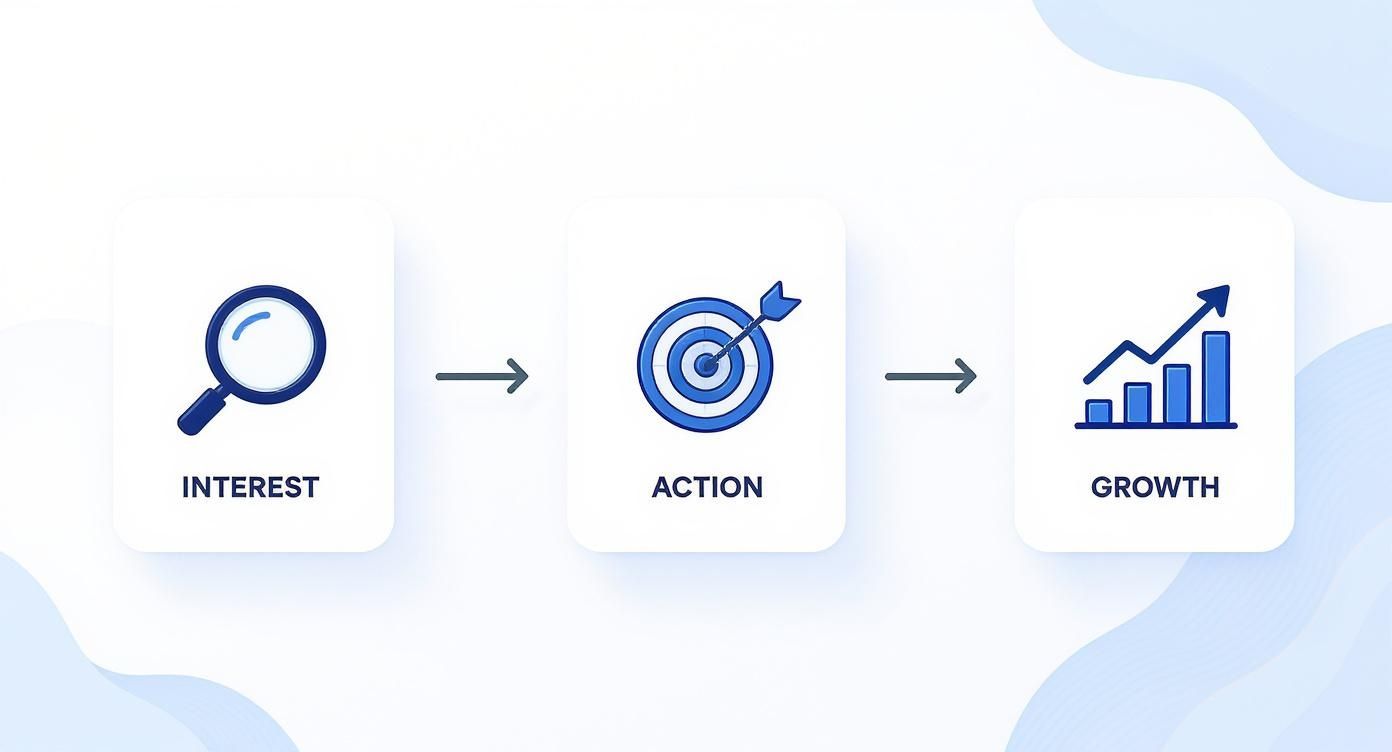 INTEREST

ACTION

GROWTH