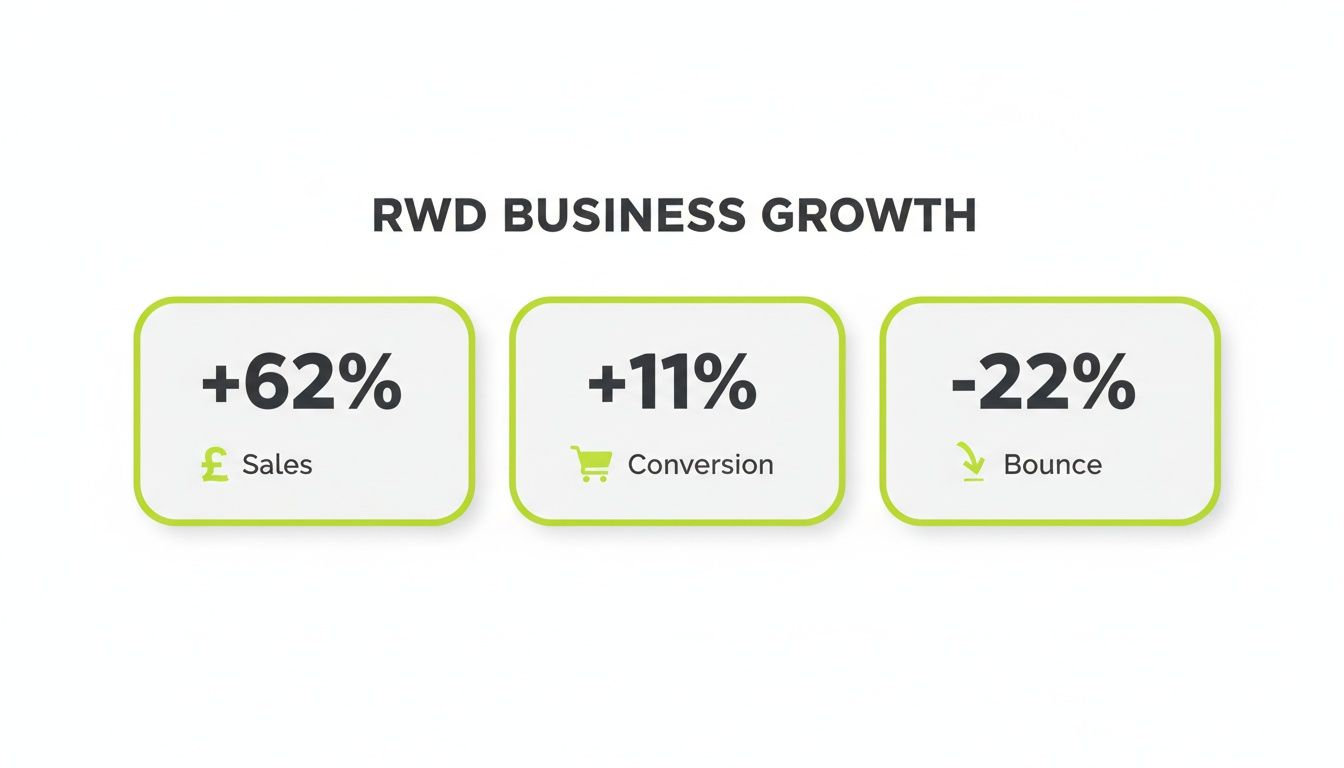 RWD BUSINESS GROWTH

+62%
£ Sales

+11%
Conversion

-22%
Bounce