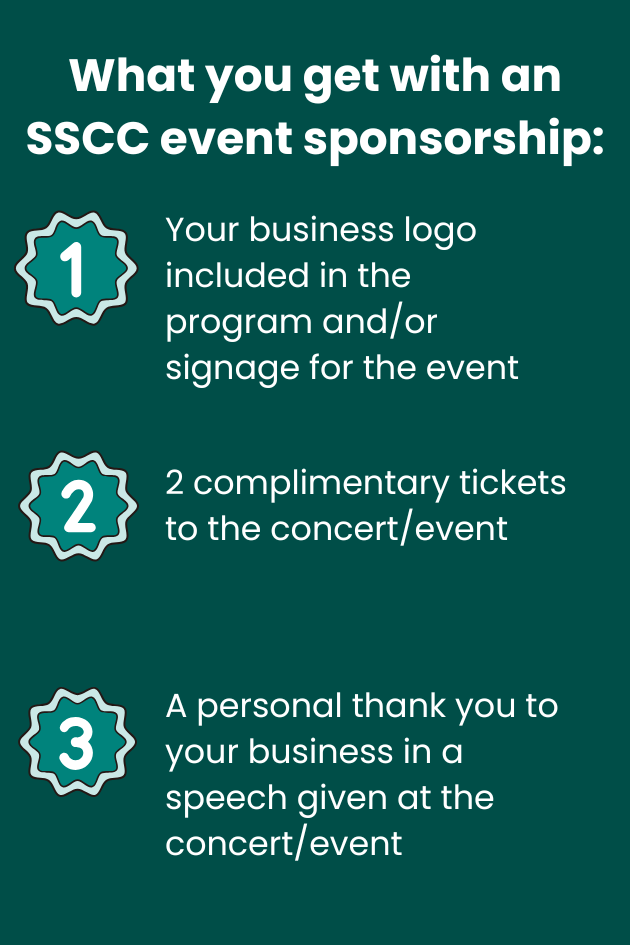 What you get with an SSCC event sponsorship:

1

Your business logo included in the program and/or signage for the event

2

2 complimentary tickets to the concert/event

3

A personal thank you to your business in a speech given at the concert/event